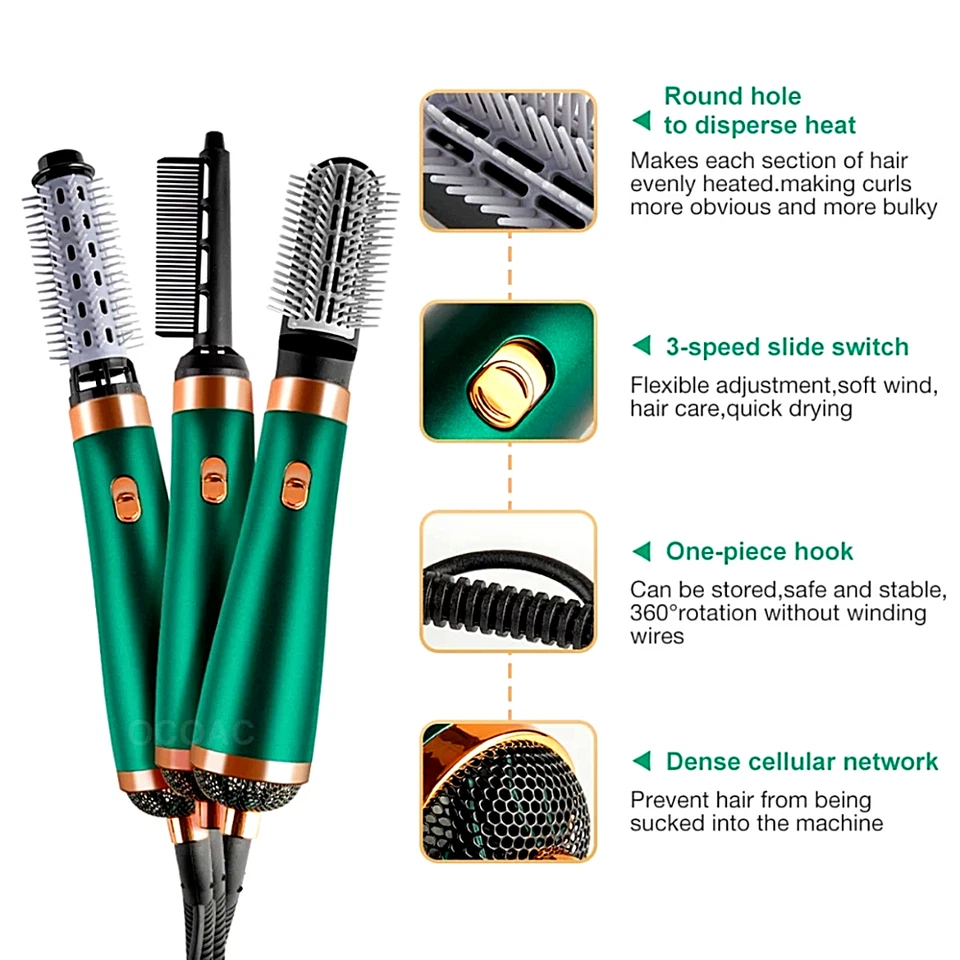 Round hole to disperse heat

Makes each section of hair evenly heated.making curls more obvious and more bulky

3-speed slide switch

Flexible adjustment,soft wind, hair care,quick drying

One-piece hook

Can be stored,safe and stable, 360°rotation without winding wires

Dense cellular network

Prevent hair from being sucked into the machine

OCOAC