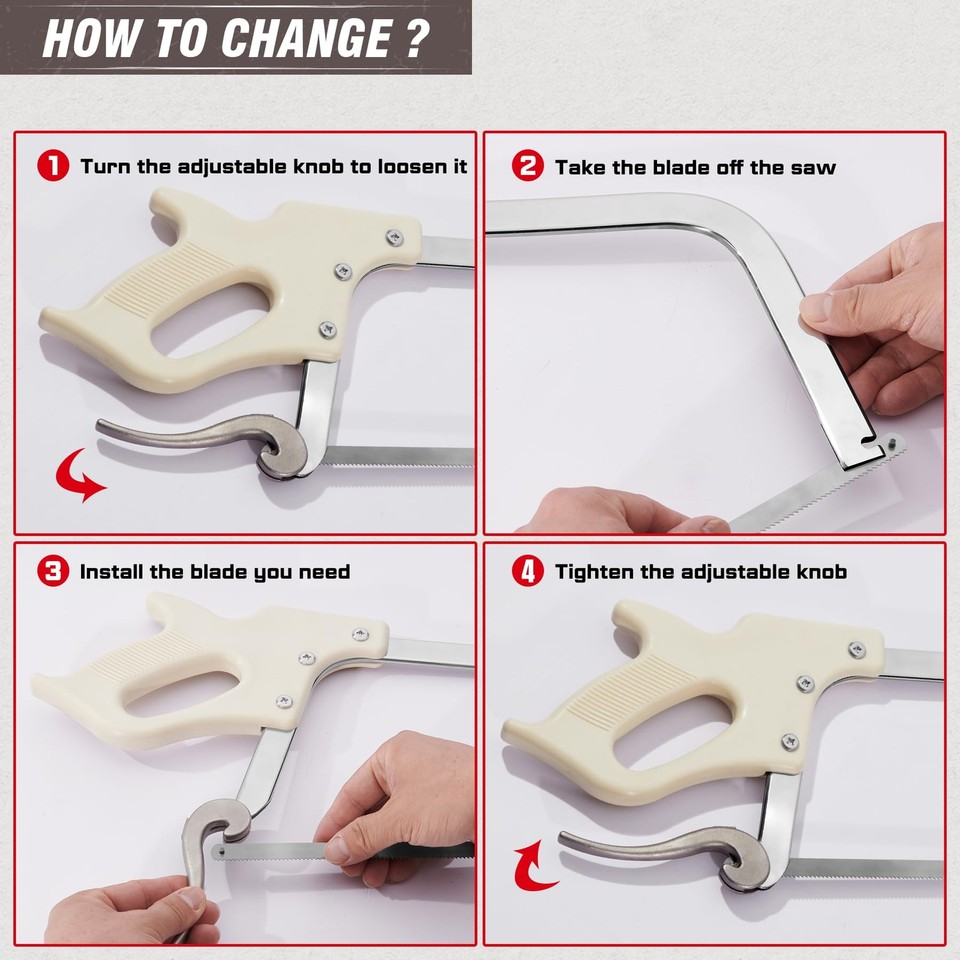 HOW TO CHANGE ?

1 Turn the adjustable knob to loosen it

2 Take the blade off the saw

3 Install the blade you need

4 Tighten the adjustable knob