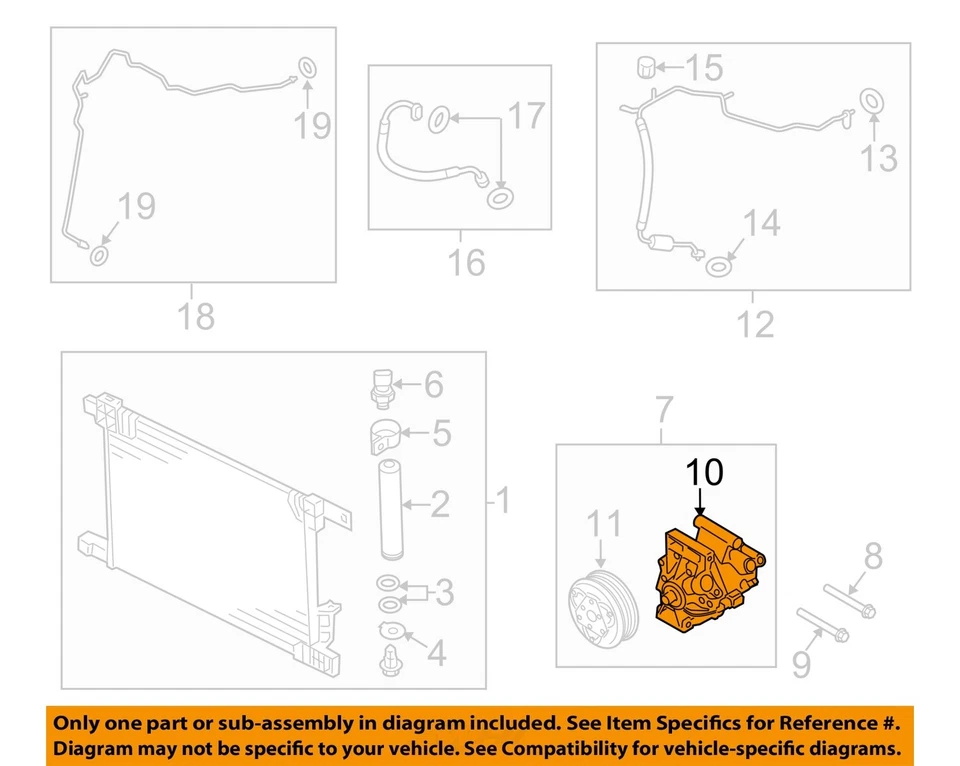 19

19

18

17

16

15

13

14

12

6

5

2

1

3

4

7

10

11

8

9

Only one part or sub-assembly in diagram included. See Item Specifics for Reference #.
Diagram may not be specific to your vehicle. See Compatibility for vehicle-specific diagrams.