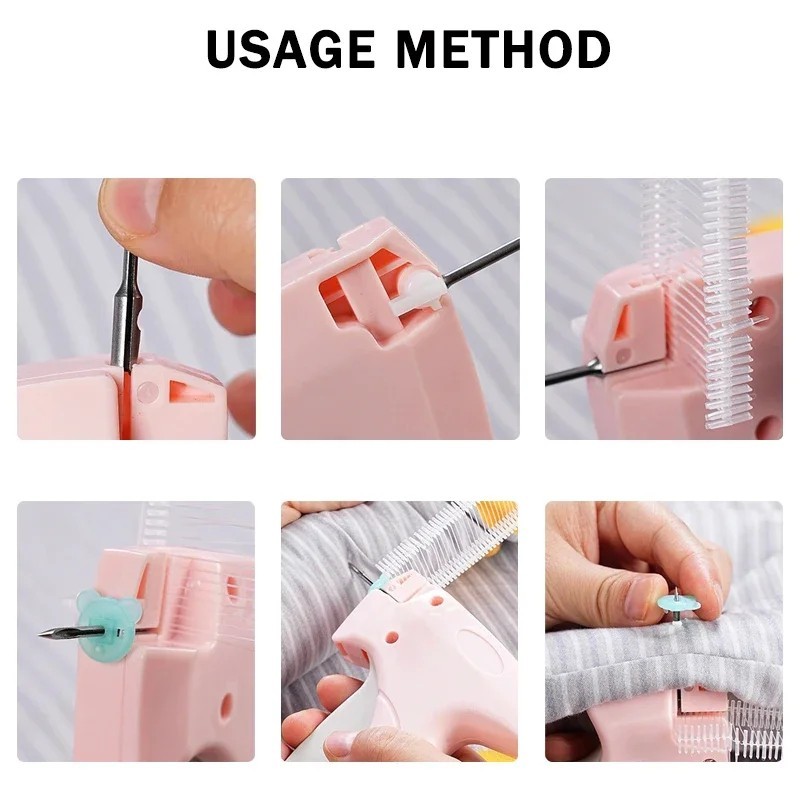 USAGE METHOD