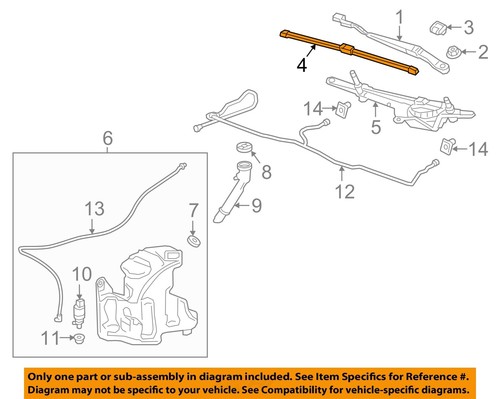 1
3
2
4
14
5
14
6
8
12
9
13
7
10
11

Only one part or sub-assembly in diagram included. See Item Specifics for Reference #.
Diagram may not be specific to your vehicle. See Compatibility for vehicle-specific diagrams.