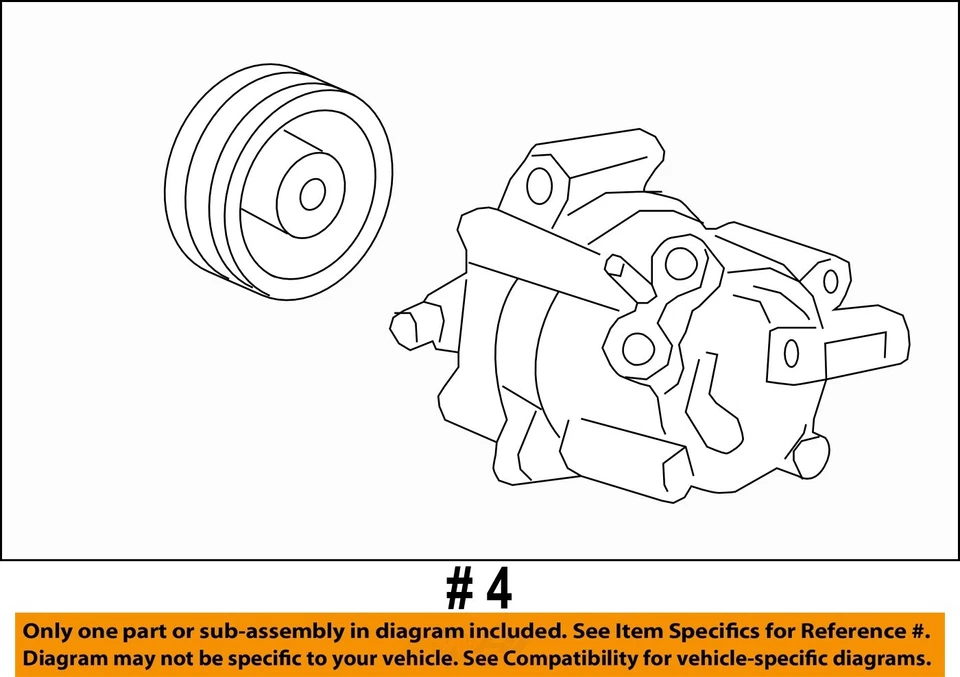 # 4

Only one part or sub-assembly in diagram included. See Item Specifics for Reference #.
Diagram may not be specific to your vehicle. See Compatibility for vehicle-specific diagrams.