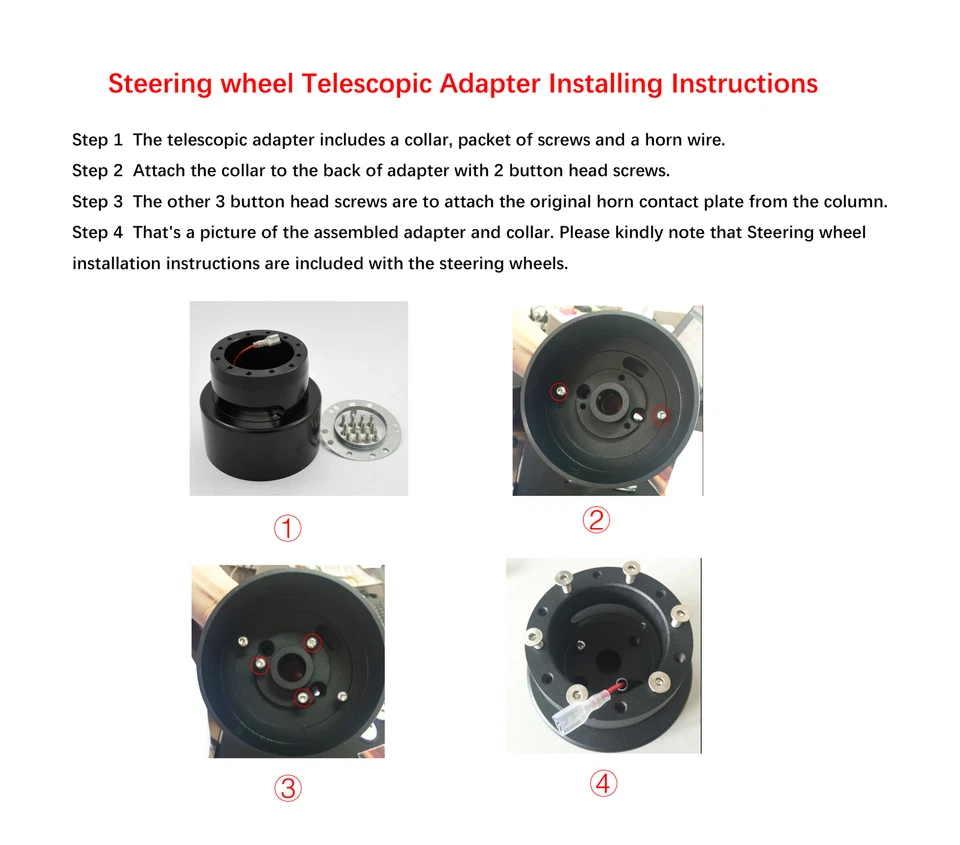 Steering wheel Telescopic Adapter Installing Instructions

Step 1 The telescopic adapter includes a collar, packet of screws and a horn wire.

Step 2 Attach the collar to the back of adapter with 2 button head screws.

Step 3 The other 3 button head screws are to attach the original horn contact plate from the column.

Step 4 That's a picture of the assembled adapter and collar. Please kindly note that Steering wheel installation instructions are included with the steering wheels.

①

②

③

④