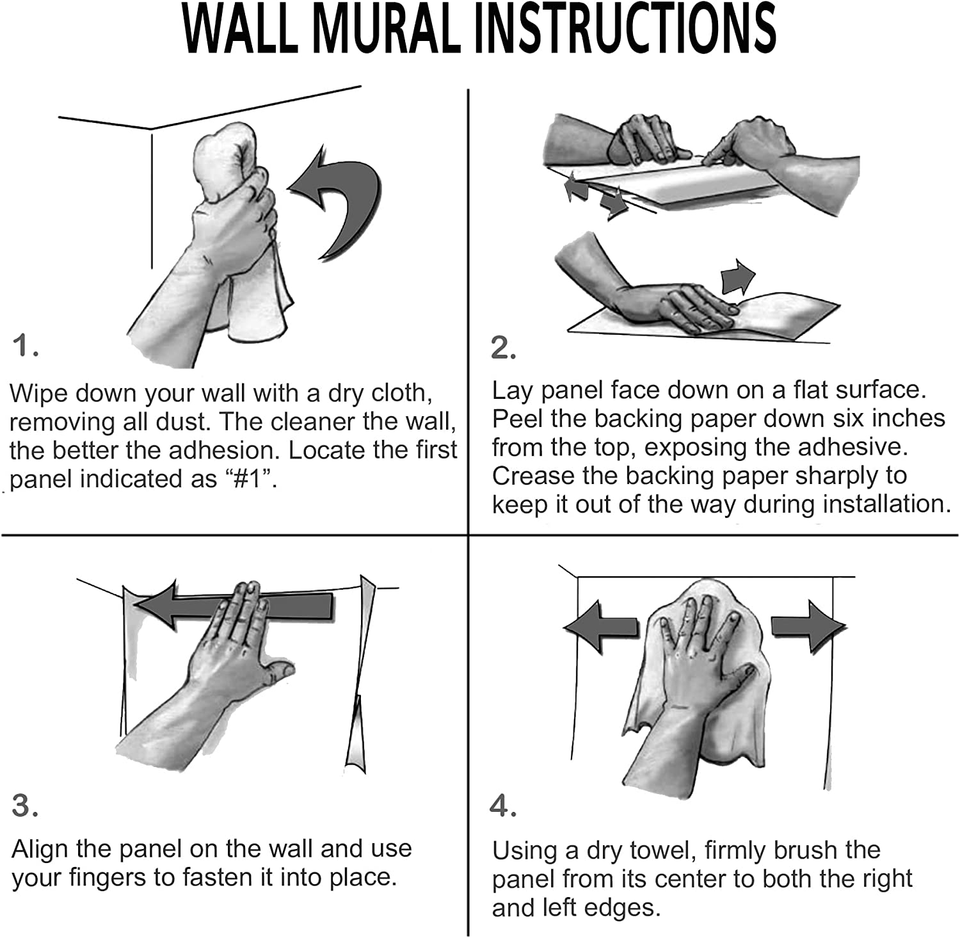 WALL MURAL INSTRUCTIONS

1.

Wipe down your wall with a dry cloth, removing all dust. The cleaner the wall, the better the adhesion. Locate the first panel indicated as “#1”.

2.

Lay panel face down on a flat surface. Peel the backing paper down six inches from the top, exposing the adhesive. Crease the backing paper sharply to keep it out of the way during installation.

3.

Align the panel on the wall and use your fingers to fasten it into place.

4.

Using a dry towel, firmly brush the panel from its center to both the right and left edges.