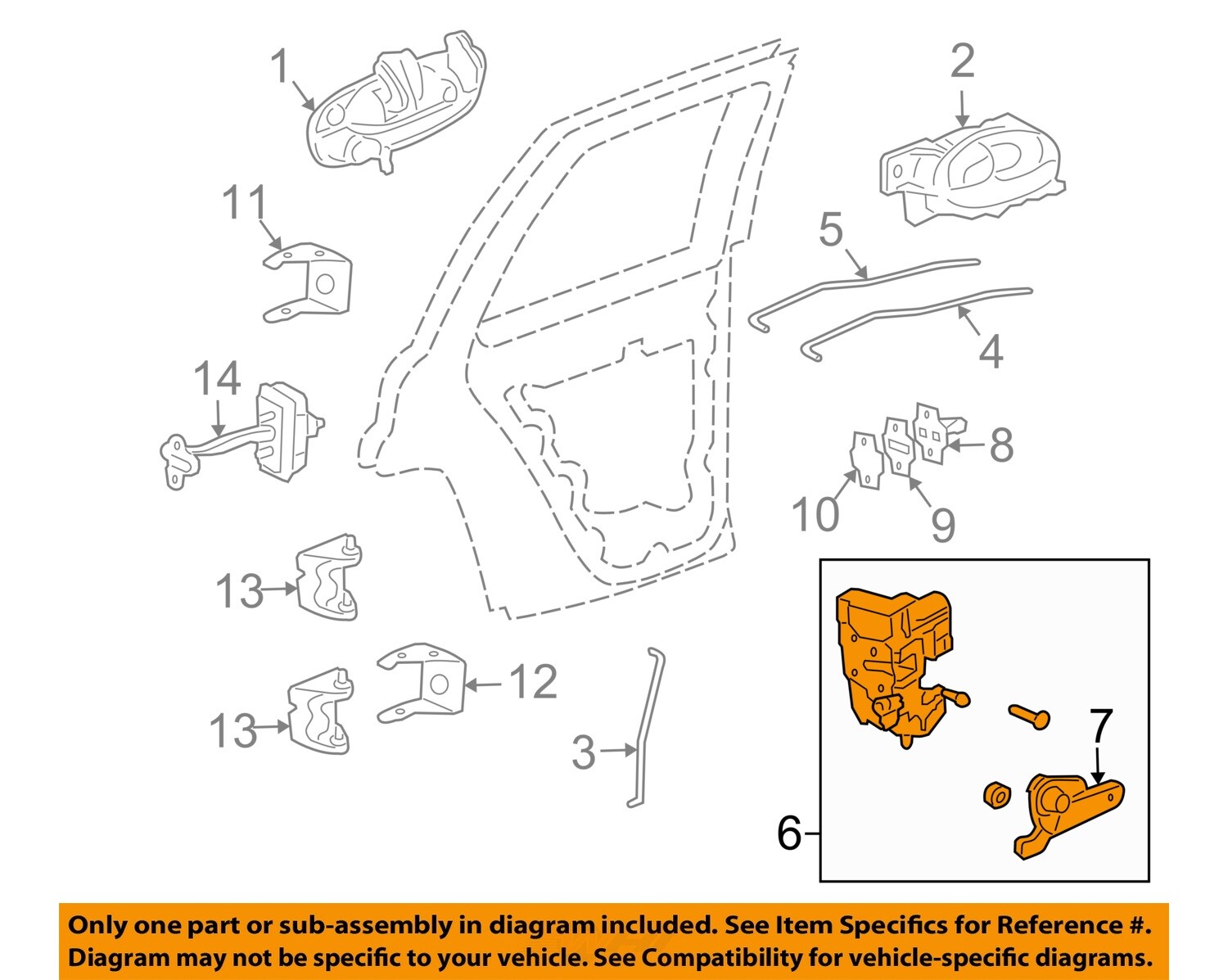 1
2
11
5
4
14
8
10
9
13
12
13
3
7
6

Only one part or sub-assembly in diagram included. See Item Specifics for Reference #. Diagram may not be specific to your vehicle. See Compatibility for vehicle-specific diagrams.