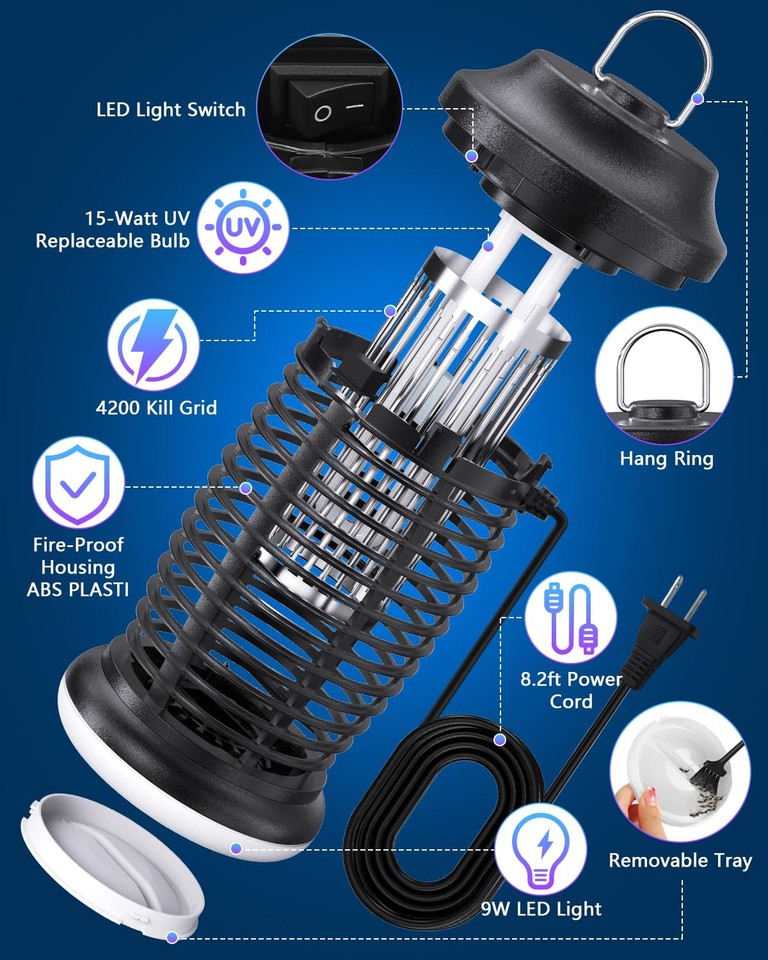 LED Light Switch

15-Watt UV Replaceable Bulb

UV

4200 Kill Grid

Fire-Proof Housing ABS PLASTI

Hang Ring

8.2ft Power Cord

Removable Tray

9W LED Light