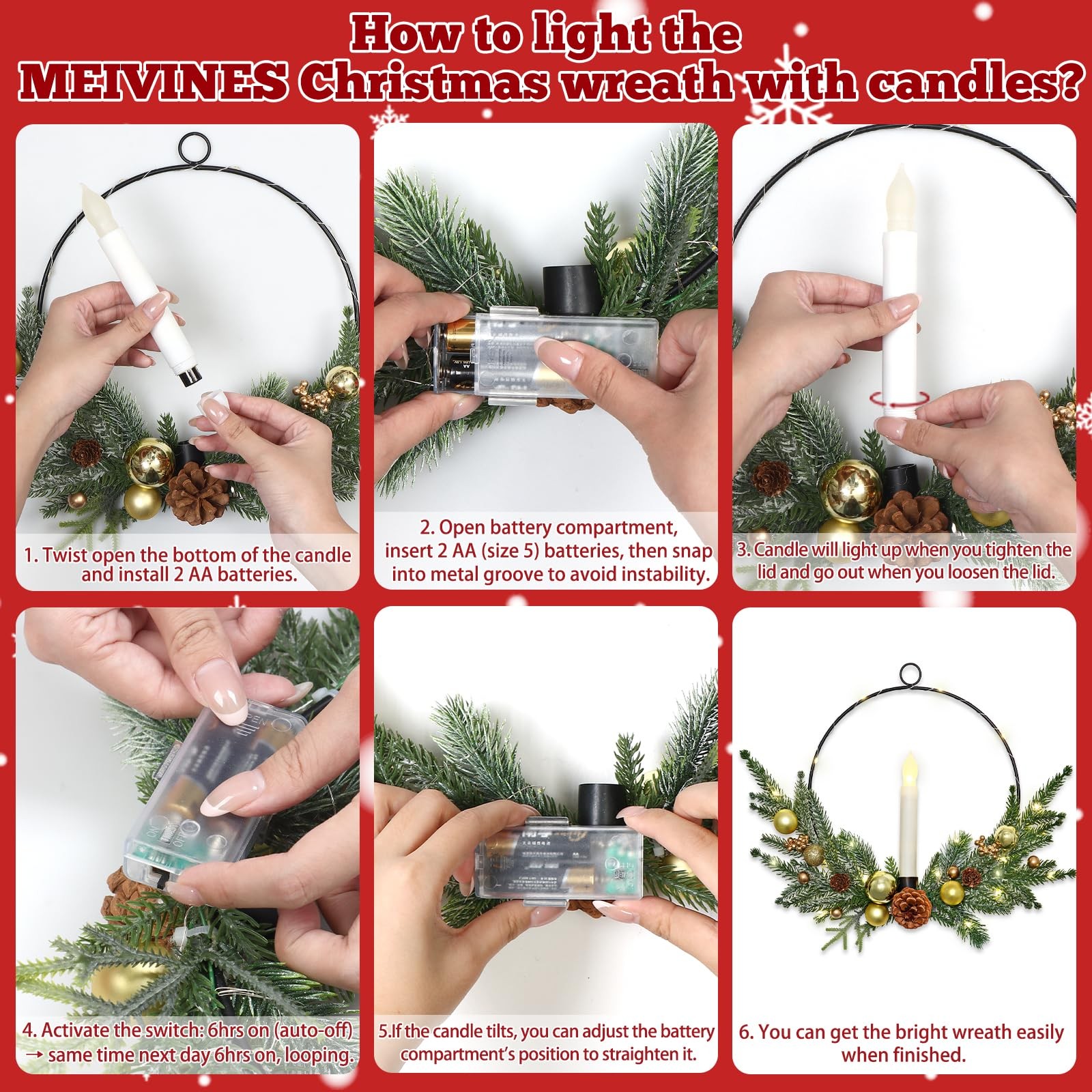 How to light the
MEIVINES Christmas wreath with candles?

1. Twist open the bottom of the candle and install 2 AA batteries.

2. Open battery compartment, insert 2 AA (size 5) batteries, then snap into metal groove to avoid instability.

3. Candle will light up when you tighten the lid and go out when you loosen the lid.

4. Activate the switch: 6hrs on (auto-off) → same time next day 6hrs on, looping.

5.If the candle tilts, you can adjust the battery compartment's position to straighten it.

6. You can get the bright wreath easily when finished.