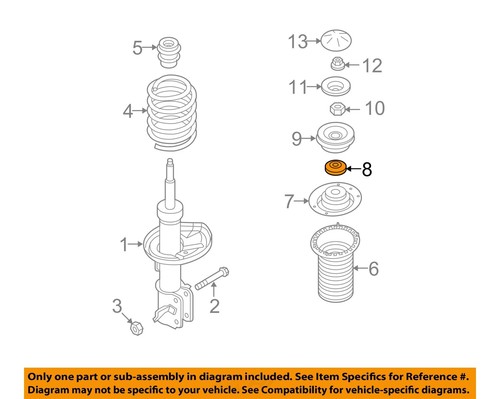 5
4
1
3
2
13
12
11
10
9
8
7
6

Only one part or sub-assembly in diagram included. See Item Specifics for Reference #. Diagram may not be specific to your vehicle. See Compatibility for vehicle-specific diagrams.