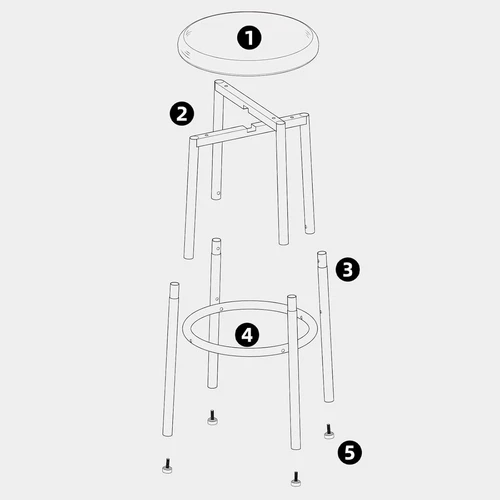 1
2
3
4
5