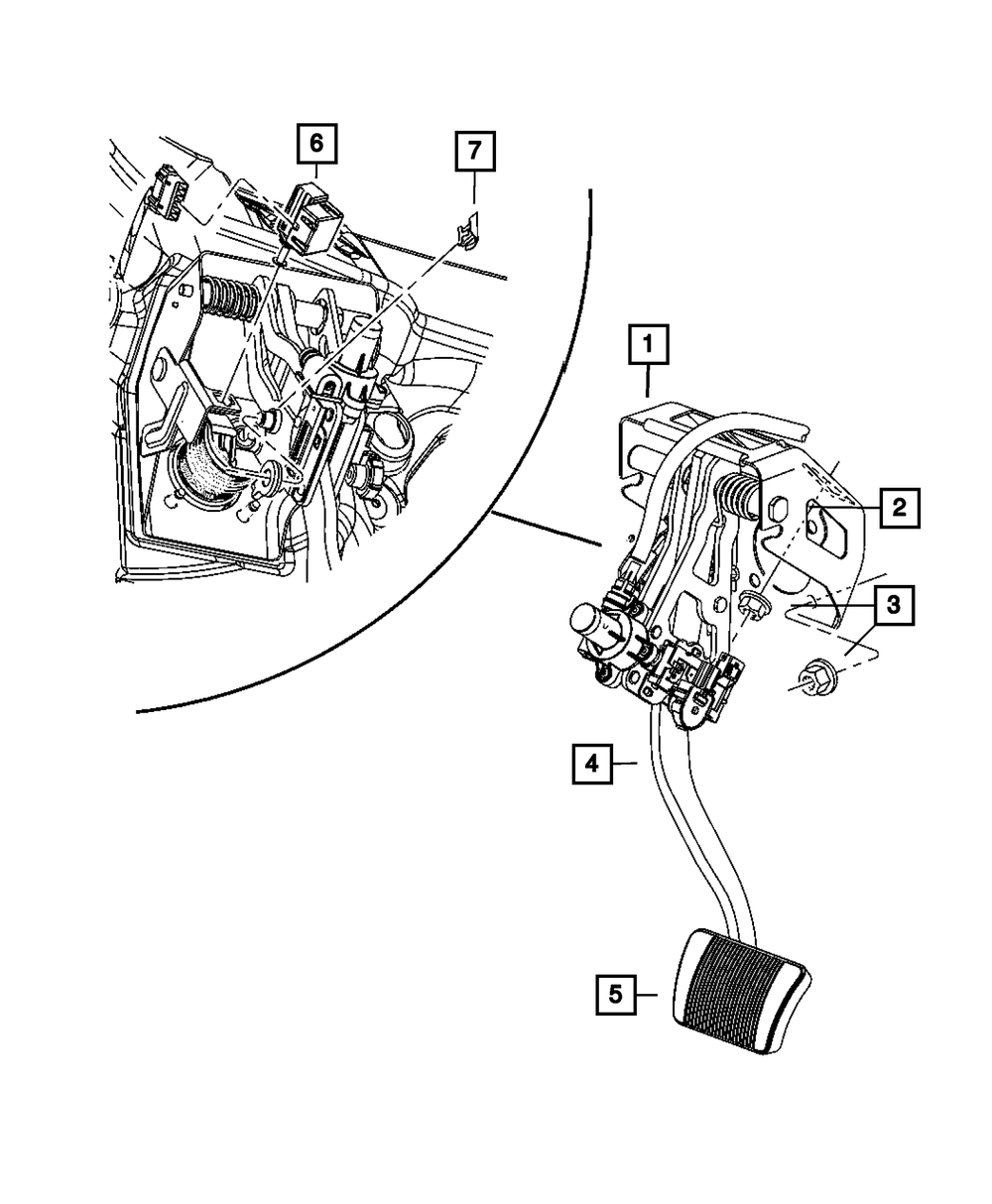 6
7
1
2
3
4
5