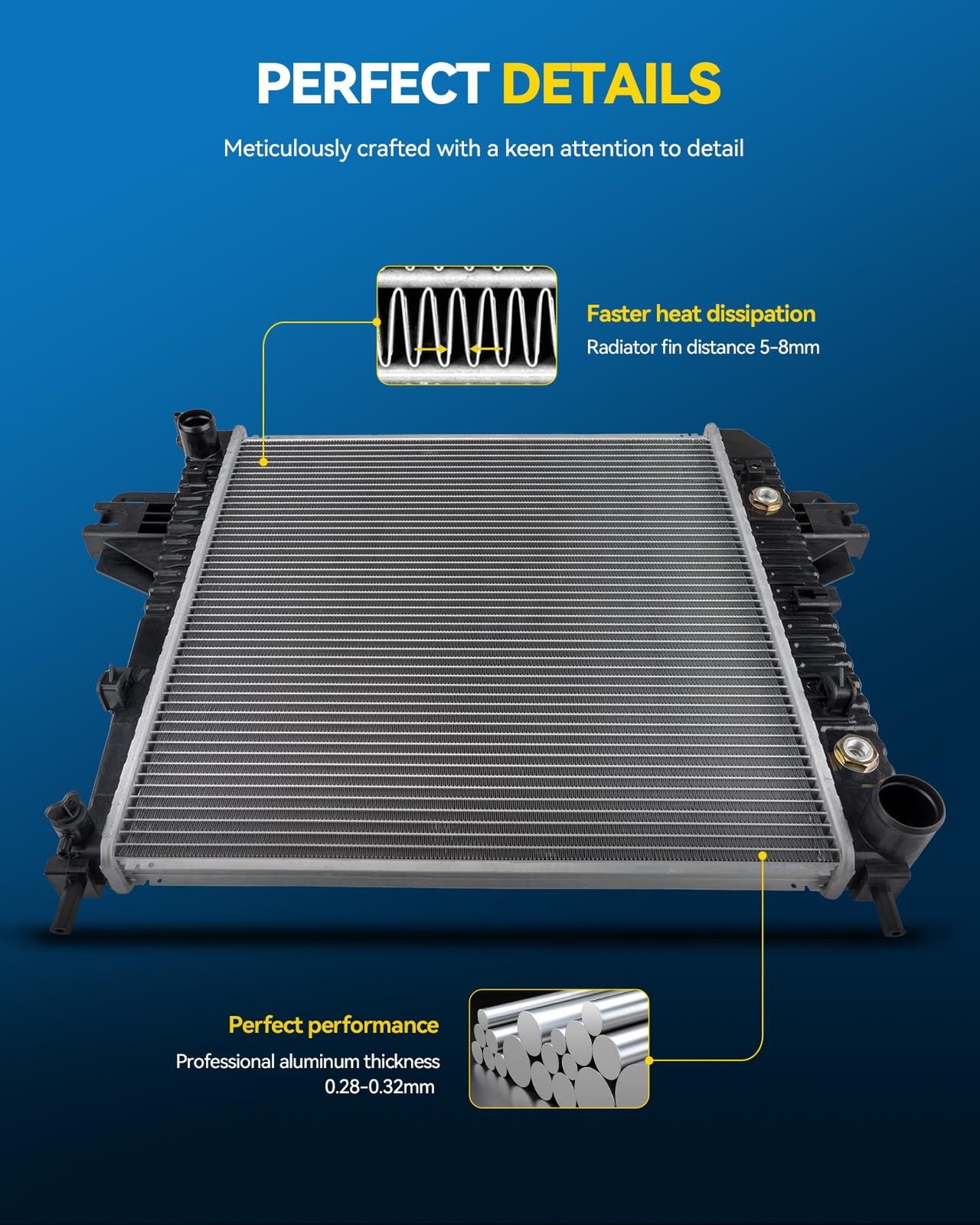 PERFECT DETAILS

Meticulously crafted with a keen attention to detail

Faster heat dissipation
Radiator fin distance 5-8mm

Perfect performance
Professional aluminum thickness 0.28-0.32mm