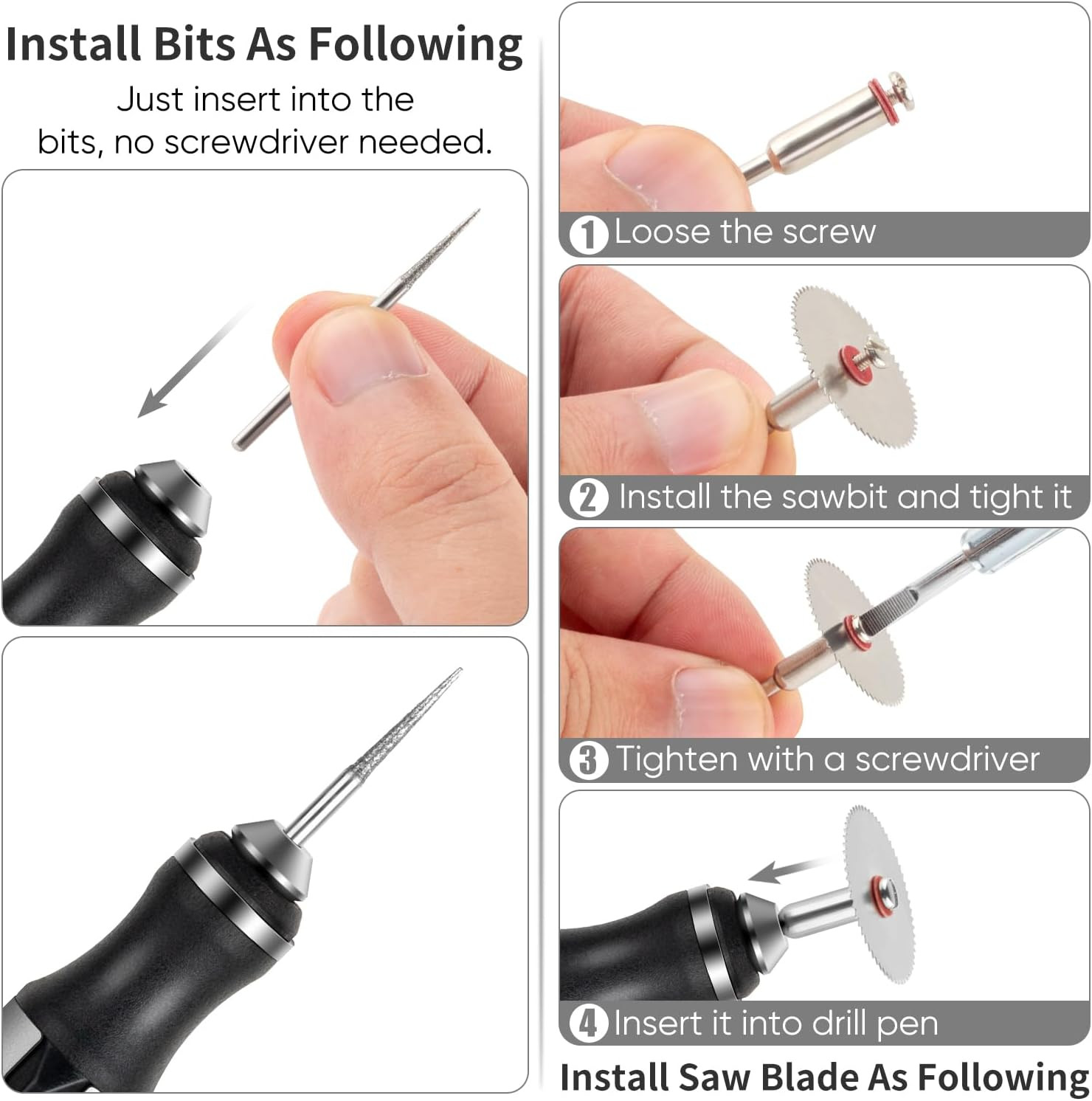 Install Bits As Following

Just insert into the bits, no screwdriver needed.

1 Loose the screw

2 Install the sawbit and tight it

3 Tighten with a screwdriver

4 Insert it into drill pen

Install Saw Blade As Following