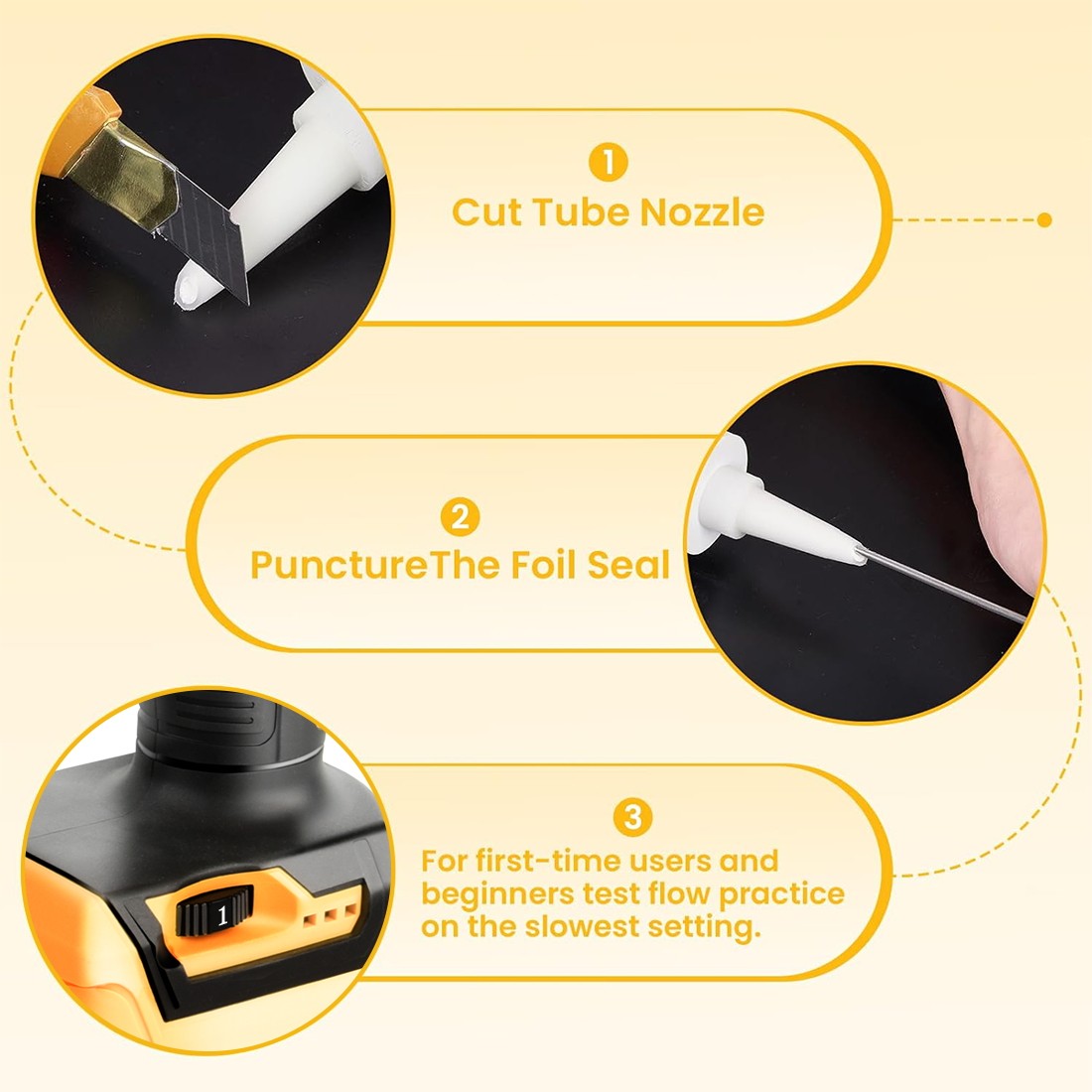 1
Cut Tube Nozzle

2
PunctureThe Foil Seal

3
For first-time users and beginners test flow practice on the slowest setting.

1