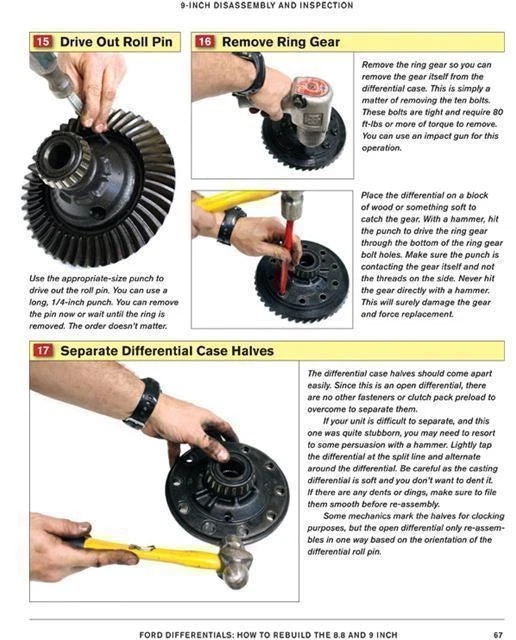 9-INCH DISASSEMBLY AND INSPECTION

15 Drive Out Roll Pin

Use the appropriate-size punch to drive out the roll pin. You can use a long, 1/4-inch punch. You can remove the pin now or wait until the ring is removed. The order doesn't matter.

16 Remove Ring Gear

Remove the ring gear so you can remove the gear itself from the differential case. This is simply a matter of removing the ten bolts. These bolts are tight and require 80 ft-lbs or more of torque to remove. You can use an impact gun for this operation.

Place the differential on a block of wood or something soft to catch the gear. With a hammer, hit the punch to drive the ring gear through the bottom of the ring gear bolt holes. Make sure the punch is contacting the gear itself and not the threads on the side. Never hit the gear directly with a hammer. This will surely damage the gear and force replacement.

17 Separate Differential Case Halves

The differential case halves should come apart easily. Since this is an open differential, there are no other fasteners or clutch pack preload to overcome to separate them.

If your unit is difficult to separate, and this one was quite stubborn, you may need to resort to some persuasion with a hammer. Lightly tap the differential at the split line and alternate around the differential. Be careful as the casting differential is soft and you don't want to dent it. If there are any dents or dings, make sure to file them smooth before re-assembly.

Some mechanics mark the halves for clocking purposes, but the open differential only re-assembles in one way based on the orientation of the differential roll pin.

FORD DIFFERENTIALS: HOW TO REBUILD THE 8.8 AND 9 INCH 67