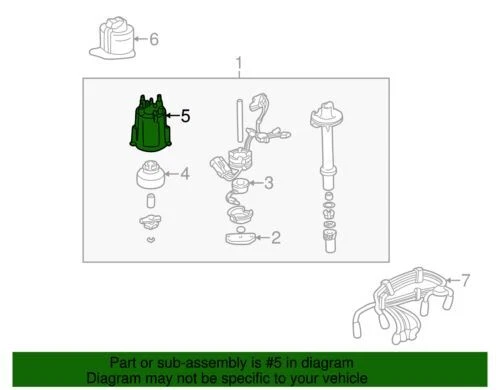 6

1

5

4

3

2

7

Part or sub-assembly is #5 in diagram
Diagram may not be specific to your vehicle