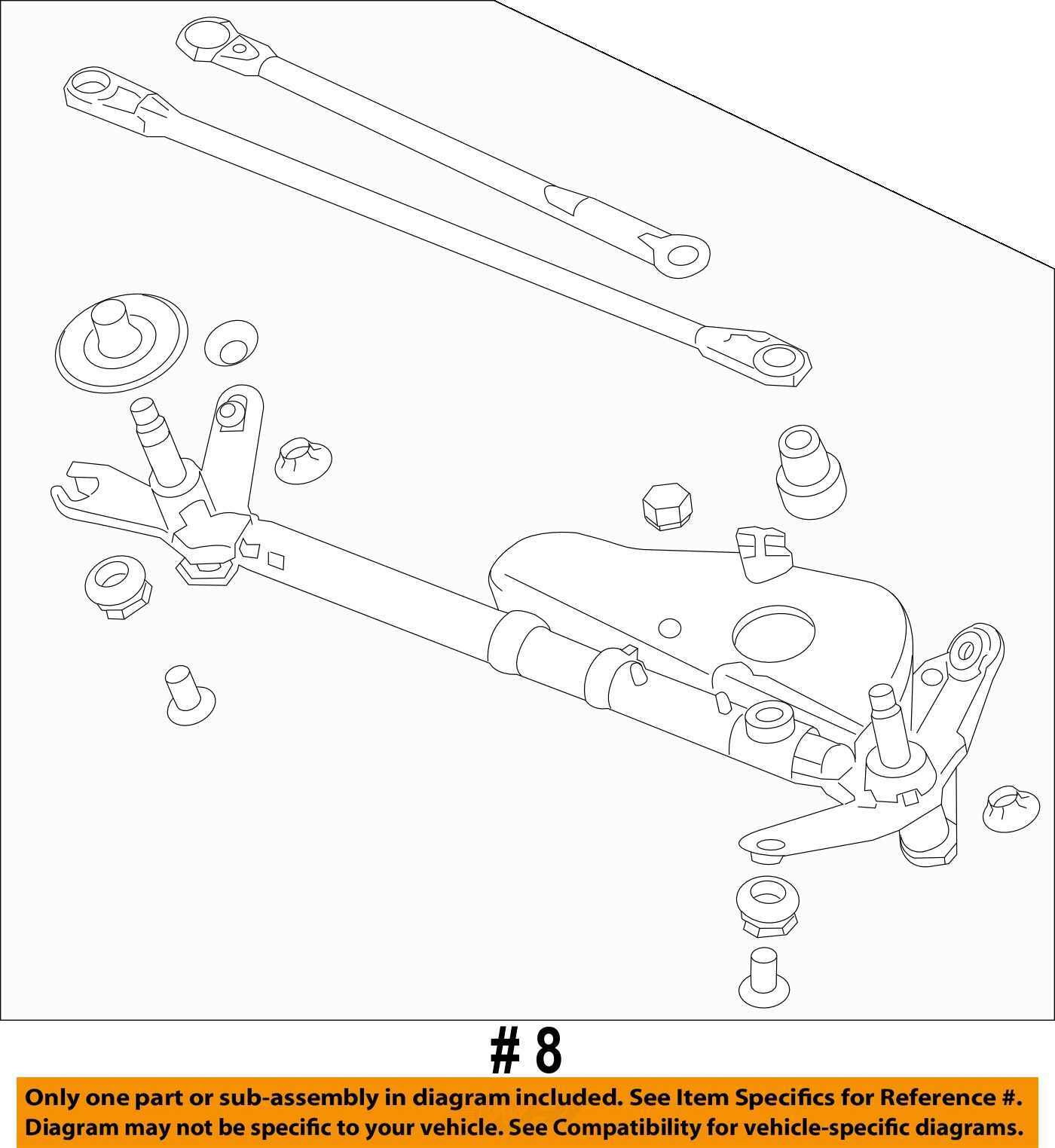 # 8

Only one part or sub-assembly in diagram included. See Item Specifics for Reference #.
Diagram may not be specific to your vehicle. See Compatibility for vehicle-specific diagrams.