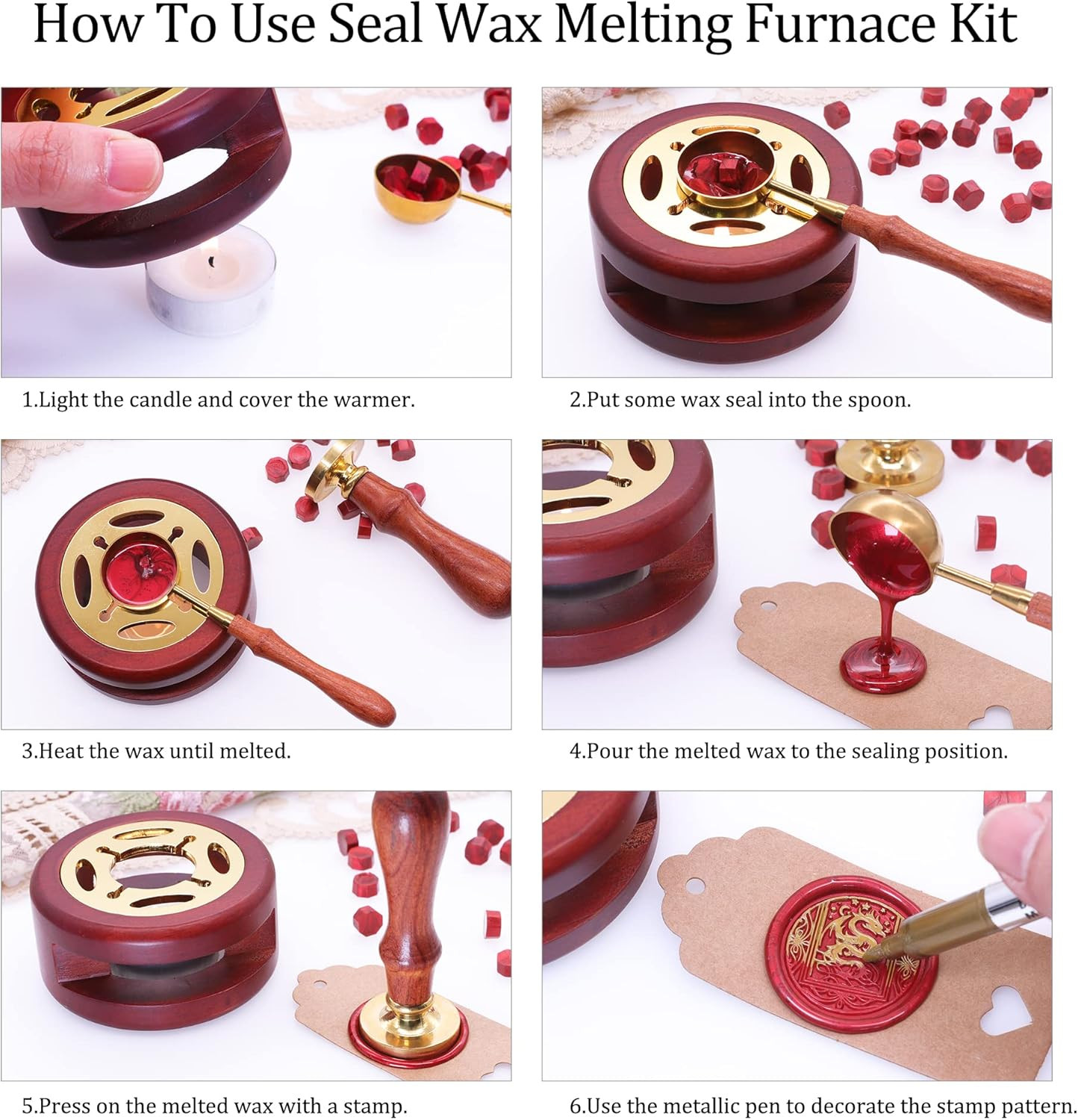 How To Use Seal Wax Melting Furnace Kit

1.Light the candle and cover the warmer.

2.Put some wax seal into the spoon.

3.Heat the wax until melted.

4.Pour the melted wax to the sealing position.

5.Press on the melted wax with a stamp.

6.Use the metallic pen to decorate the stamp pattern.