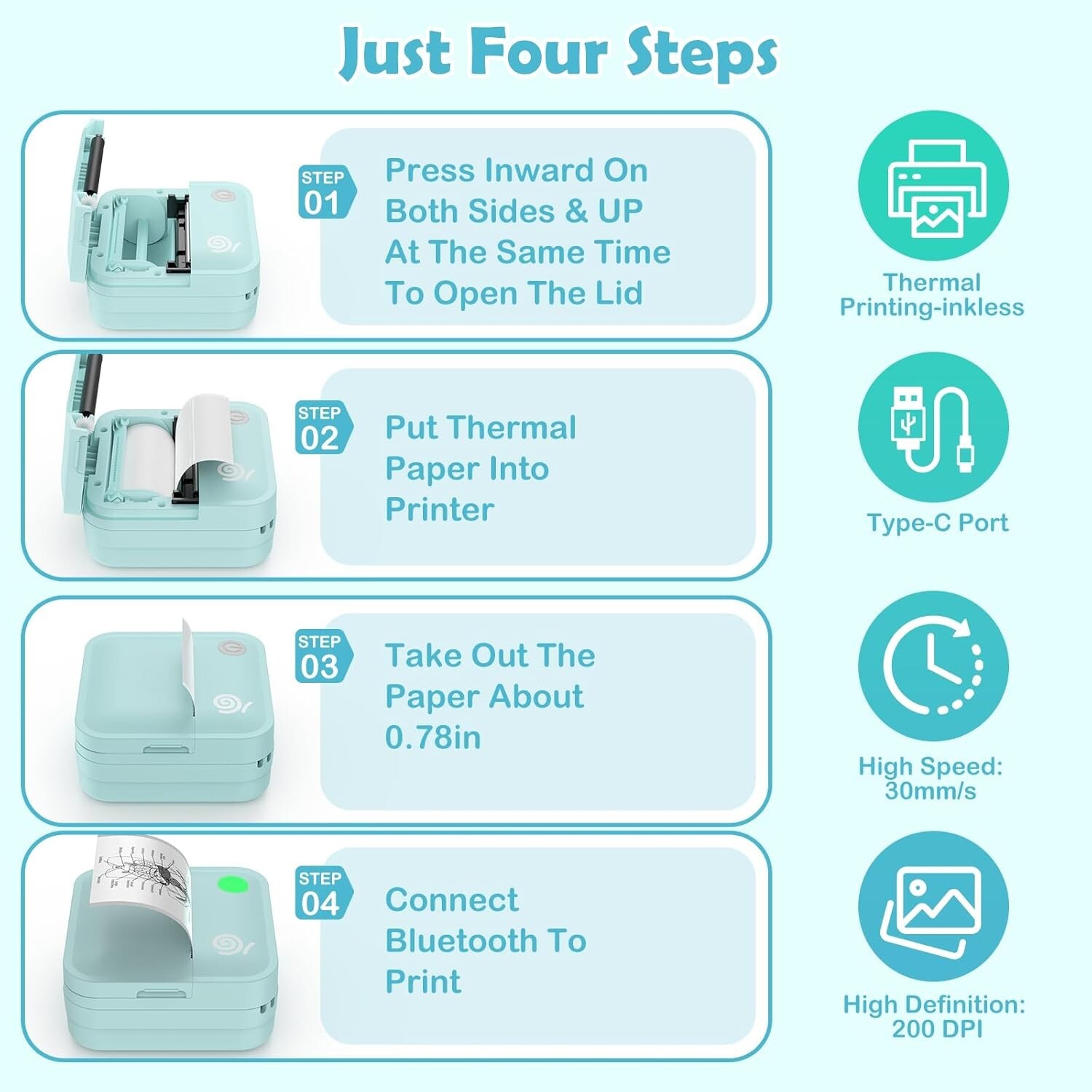 Just Four Steps

STEP 01

Press Inward On Both Sides & UP At The Same Time To Open The Lid

STEP 02

Put Thermal Paper Into Printer

STEP 03

Take Out The Paper About 0.78in

STEP 04

Connect Bluetooth To Print

Thermal Printing-inkless

Type-C Port

High Speed: 30mm/s

High Definition: 200 DPI