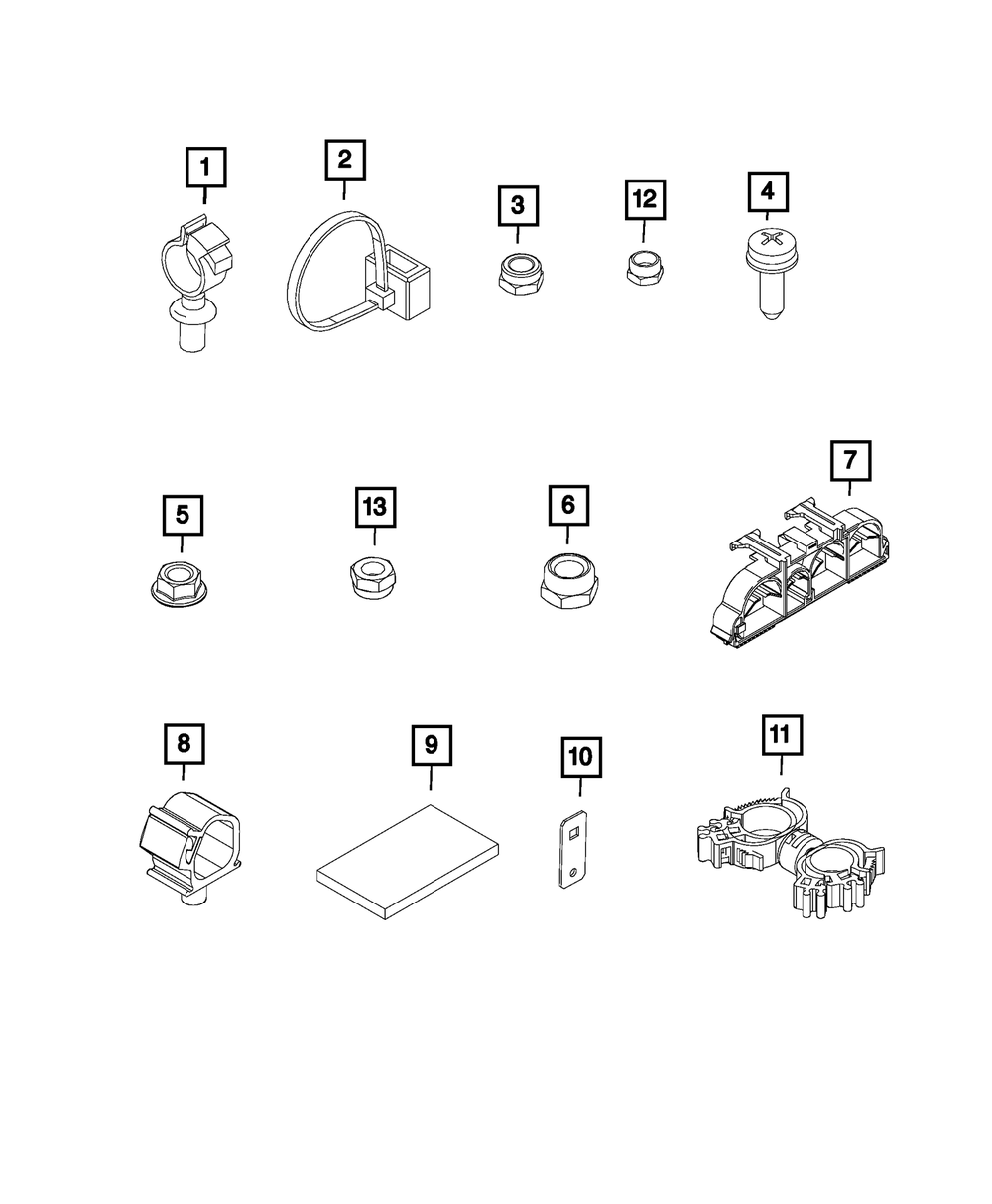 1
2
3
12
4
5
13
6
7
8
9
10
11