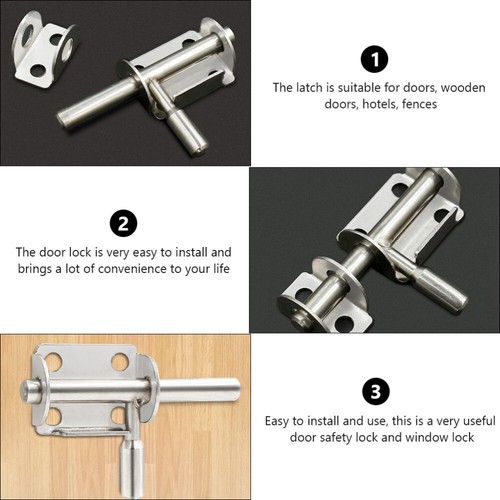 1

The latch is suitable for doors, wooden doors, hotels, fences

2

The door lock is very easy to install and brings a lot of convenience to your life

3

Easy to install and use, this is a very useful door safety lock and window lock