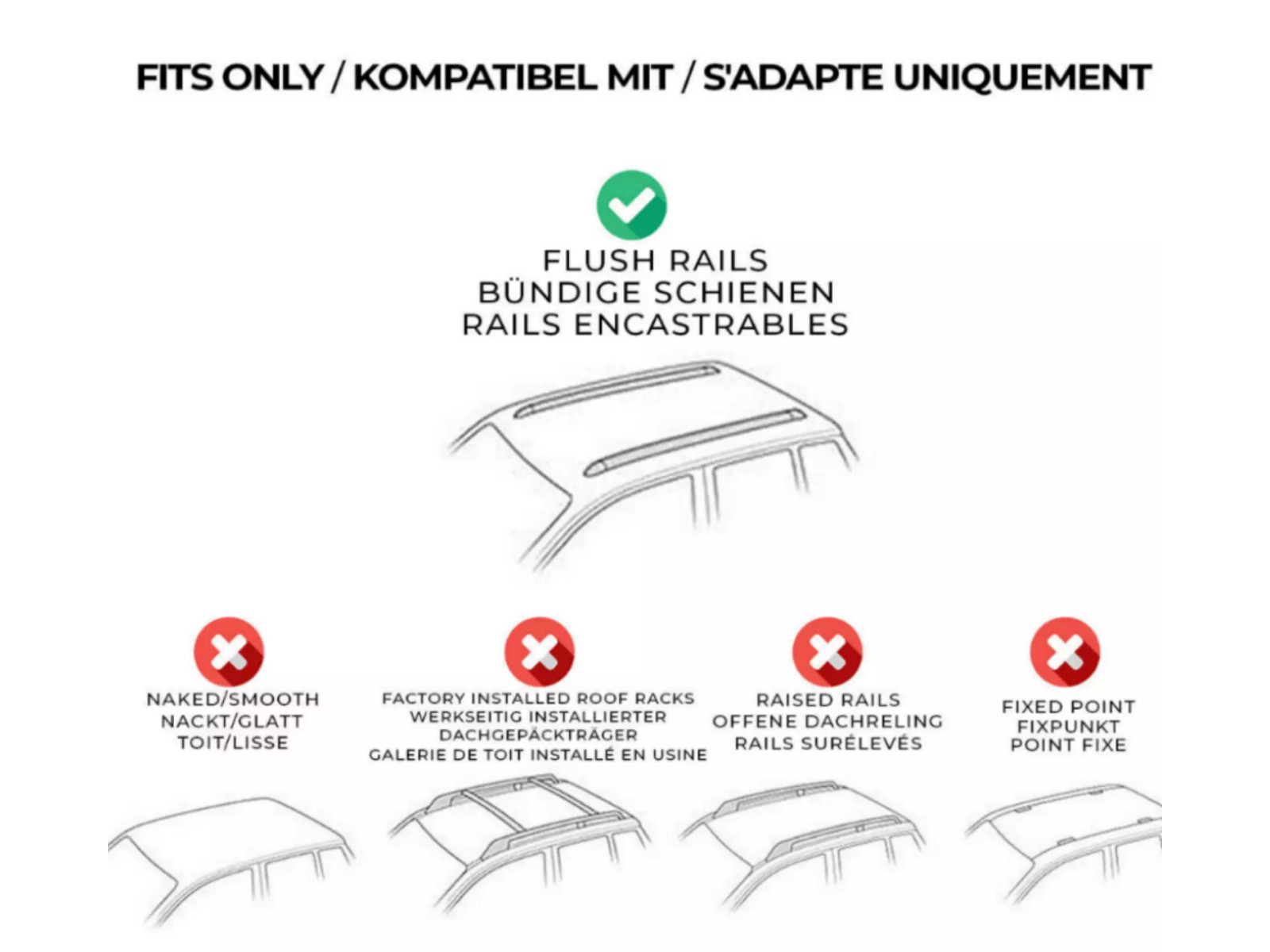 FITS ONLY / KOMPATIBEL MIT / S'ADAPTE UNIQUEMENT

FLUSH RAILS
BÜNDIGE SCHIENEN
RAILS ENCASTRABLES

NAKED/SMOOTH
NACKT/GLATT
TOIT/LISSE

FACTORY INSTALLED ROOF RACKS
WERKSEITIG INSTALLIERTER
DACHGEPÄCKTRÄGER
GALERIE DE TOIT INSTALLÉ EN USINE

RAISED RAILS
OFFENE DACHRELING
RAILS SURÉLEVÉS

FIXED POINT
FIXPUNKT
POINT FIXE