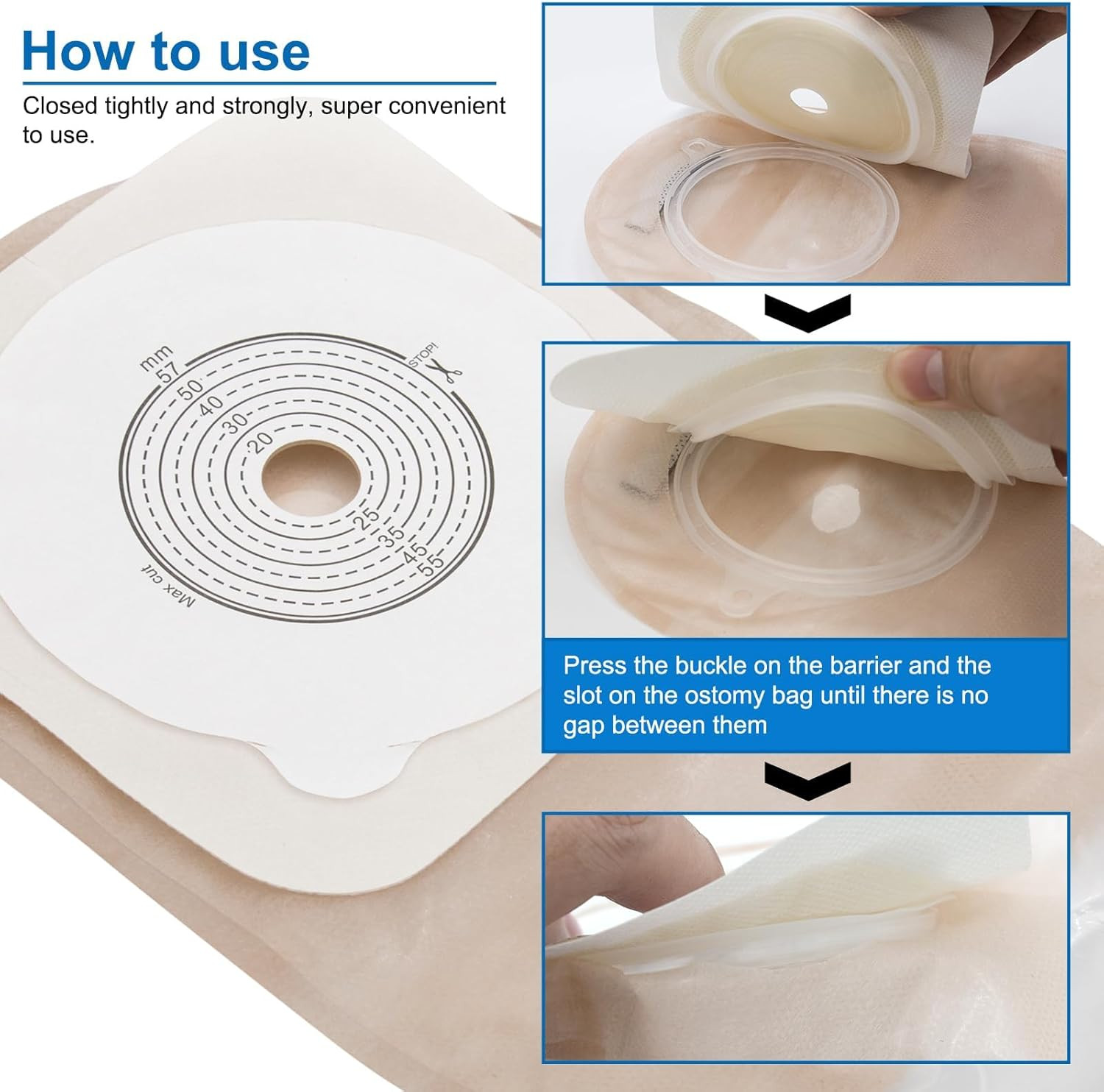 How to use

Closed tightly and strongly, super convenient to use.

mm
57
50
40
30
20
25
35
45
55
STOP!
Max cut

Press the buckle on the barrier and the slot on the ostomy bag until there is no gap between them