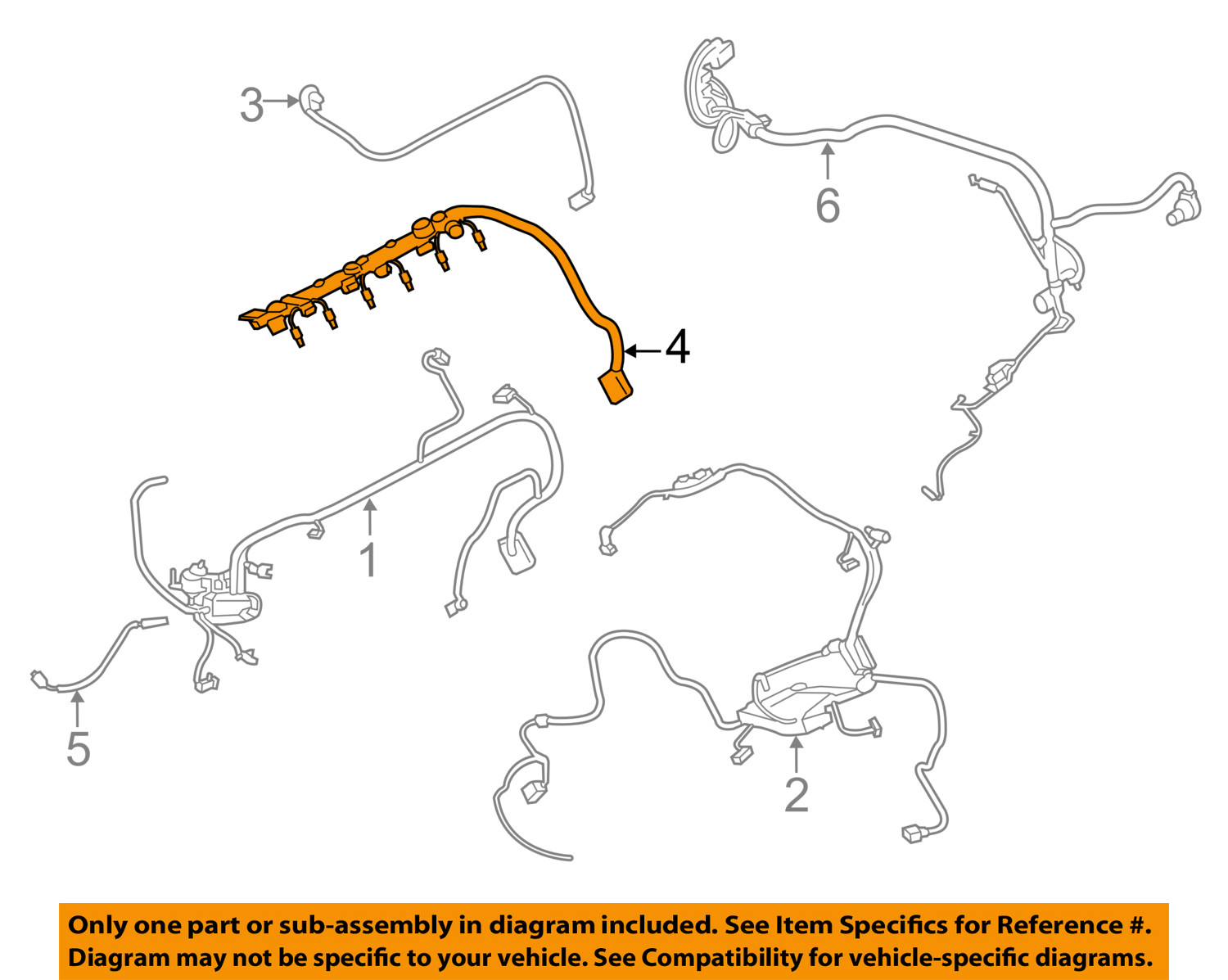 3

6

4

1

5

2

Only one part or sub-assembly in diagram included. See Item Specifics for Reference #. Diagram may not be specific to your vehicle. See Compatibility for vehicle-specific diagrams.