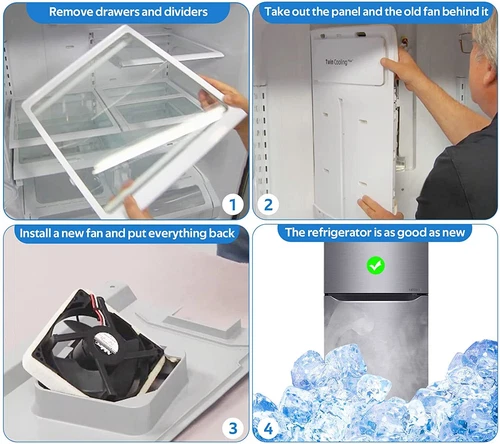 Remove drawers and dividers

1

Take out the panel and the old fan behind it

Twin Cooling

2

Install a new fan and put everything back

3

The refrigerator is as good as new

4