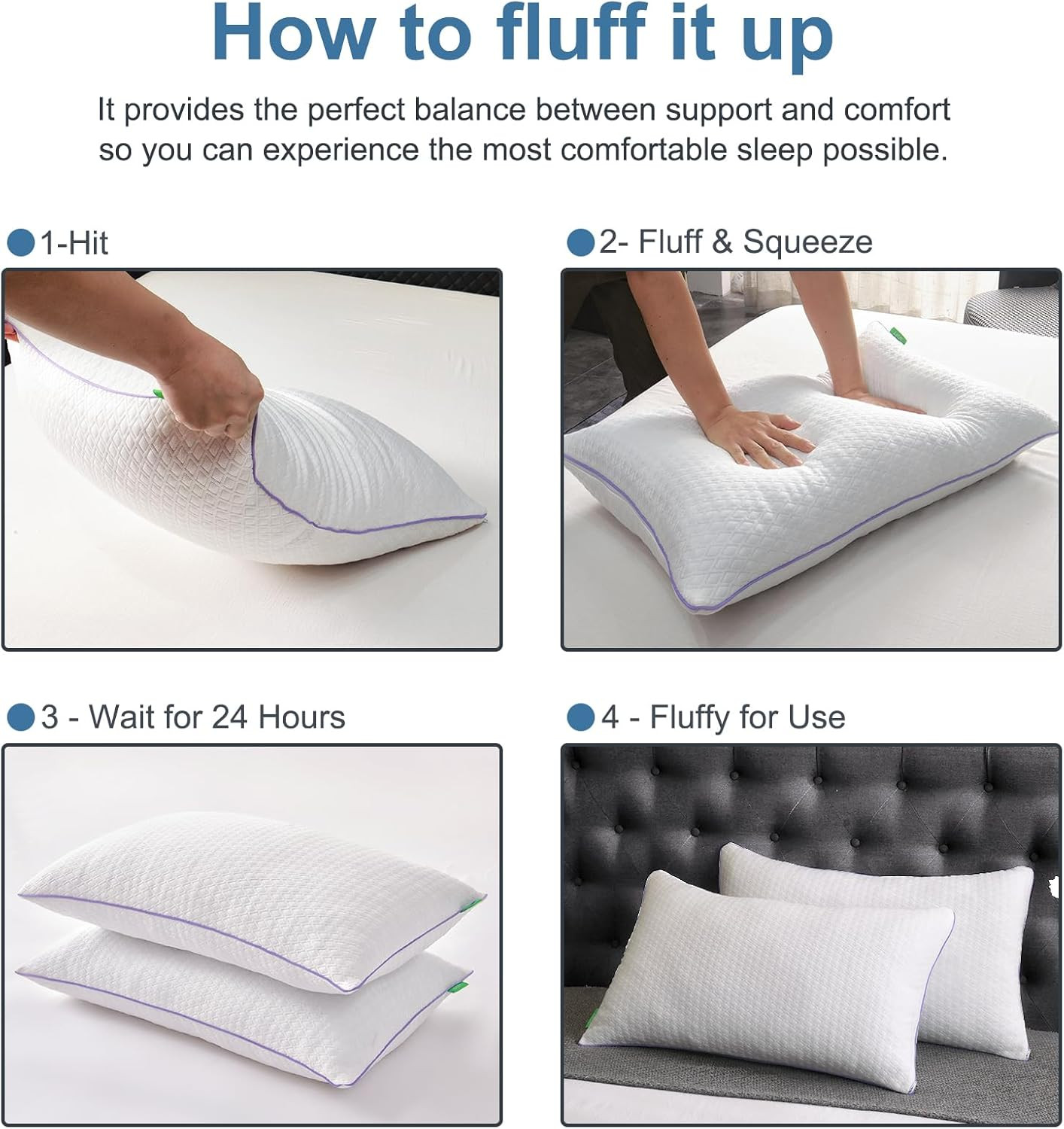 How to fluff it up

It provides the perfect balance between support and comfort so you can experience the most comfortable sleep possible.

1-Hit

2- Fluff & Squeeze

3 - Wait for 24 Hours

4 - Fluffy for Use