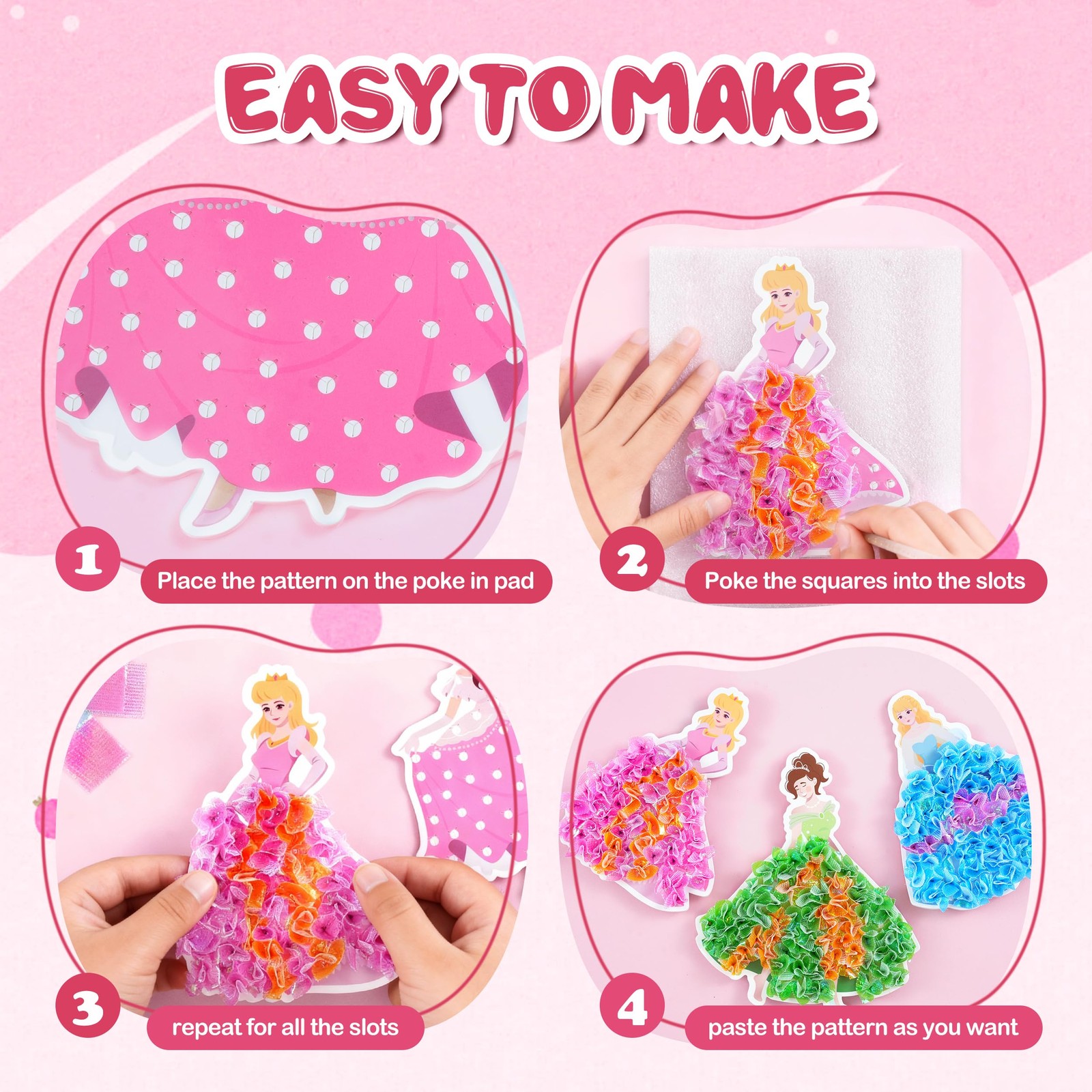 EASY TO MAKE

1
Place the pattern on the poke in pad

2
Poke the squares into the slots

3
repeat for all the slots

4
paste the pattern as you want