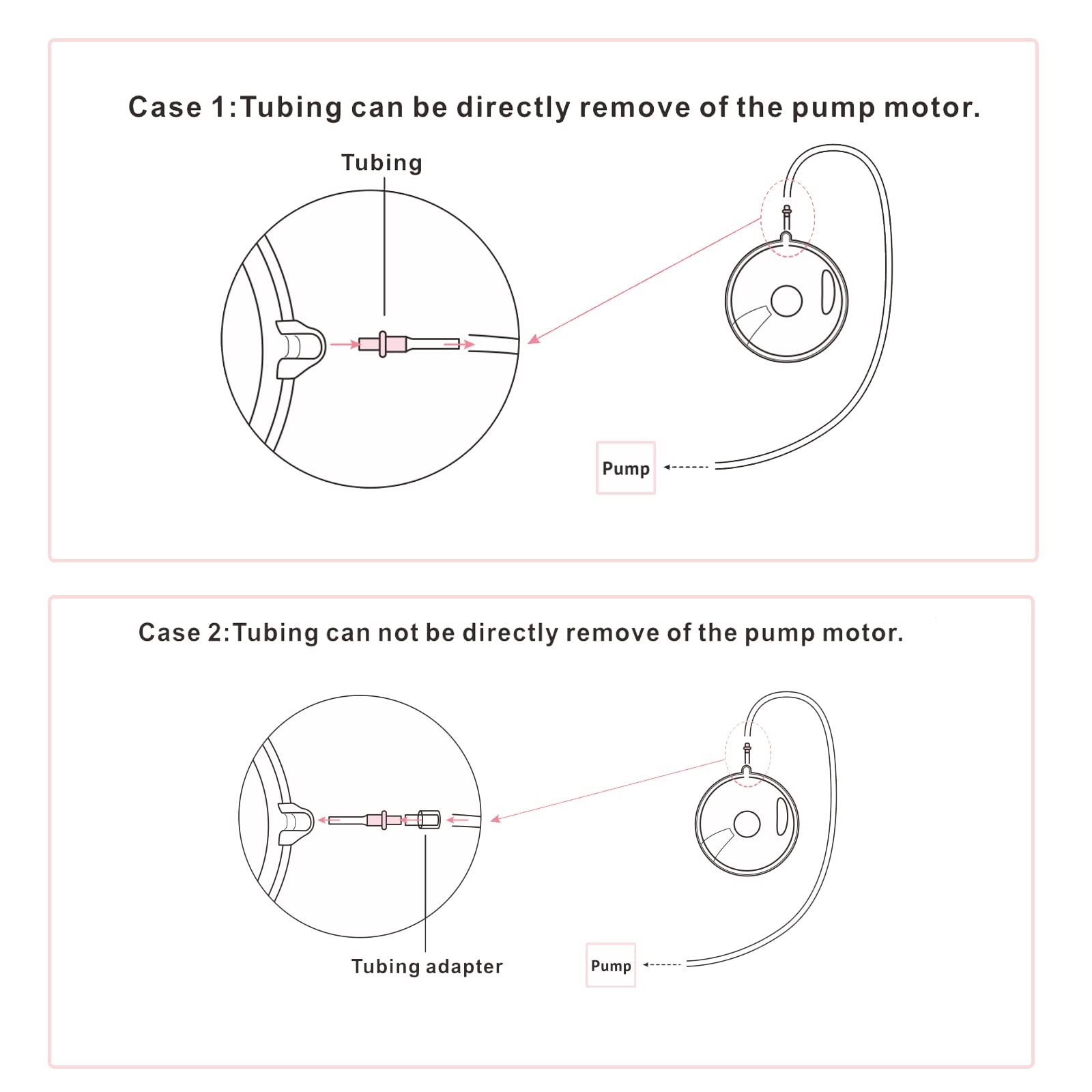 Case 1:Tubing can be directly remove of the pump motor.

Tubing

Pump

Case 2:Tubing can not be directly remove of the pump motor.

Tubing adapter

Pump