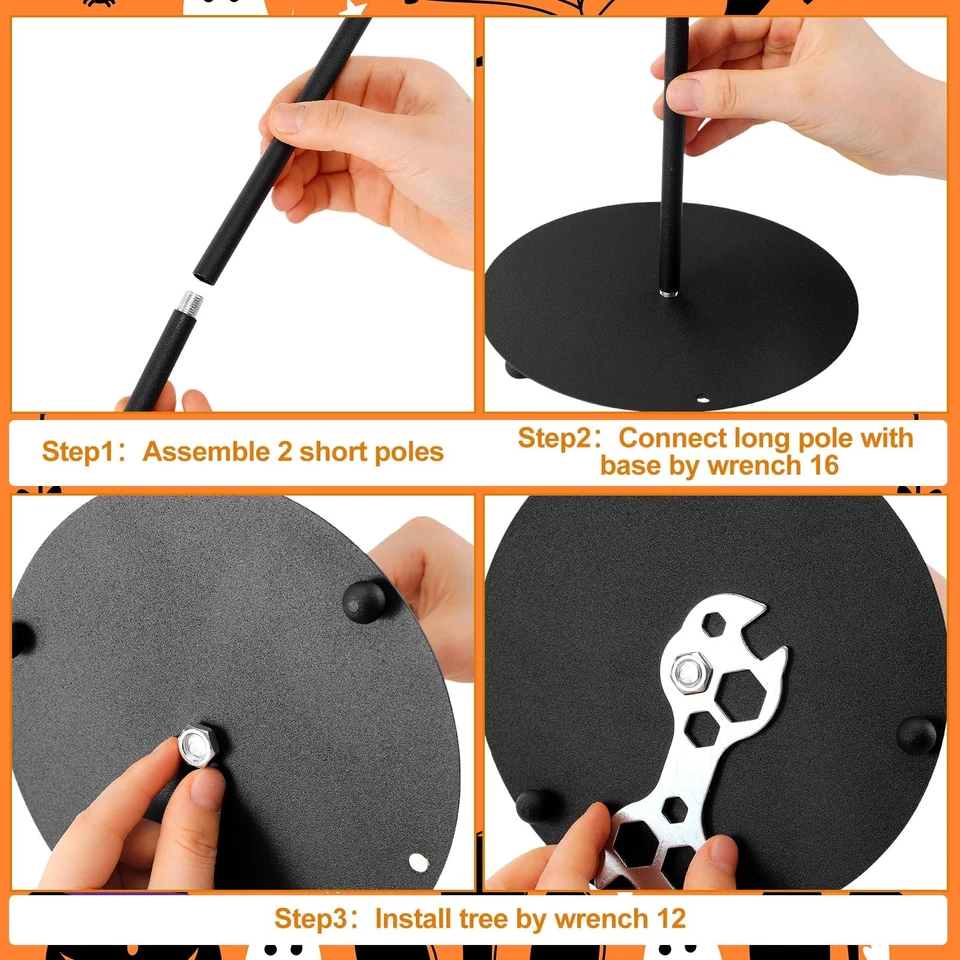 Step1：Assemble 2 short poles

Step2：Connect long pole with base by wrench 16

Step3：Install tree by wrench 12