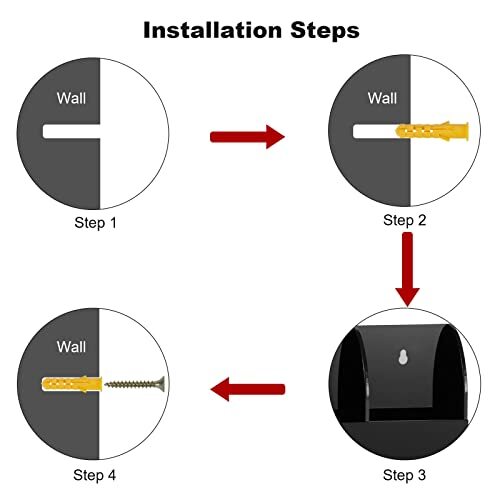 Installation Steps

Wall

Step 1

Wall

Step 2

Step 3

Wall

Step 4