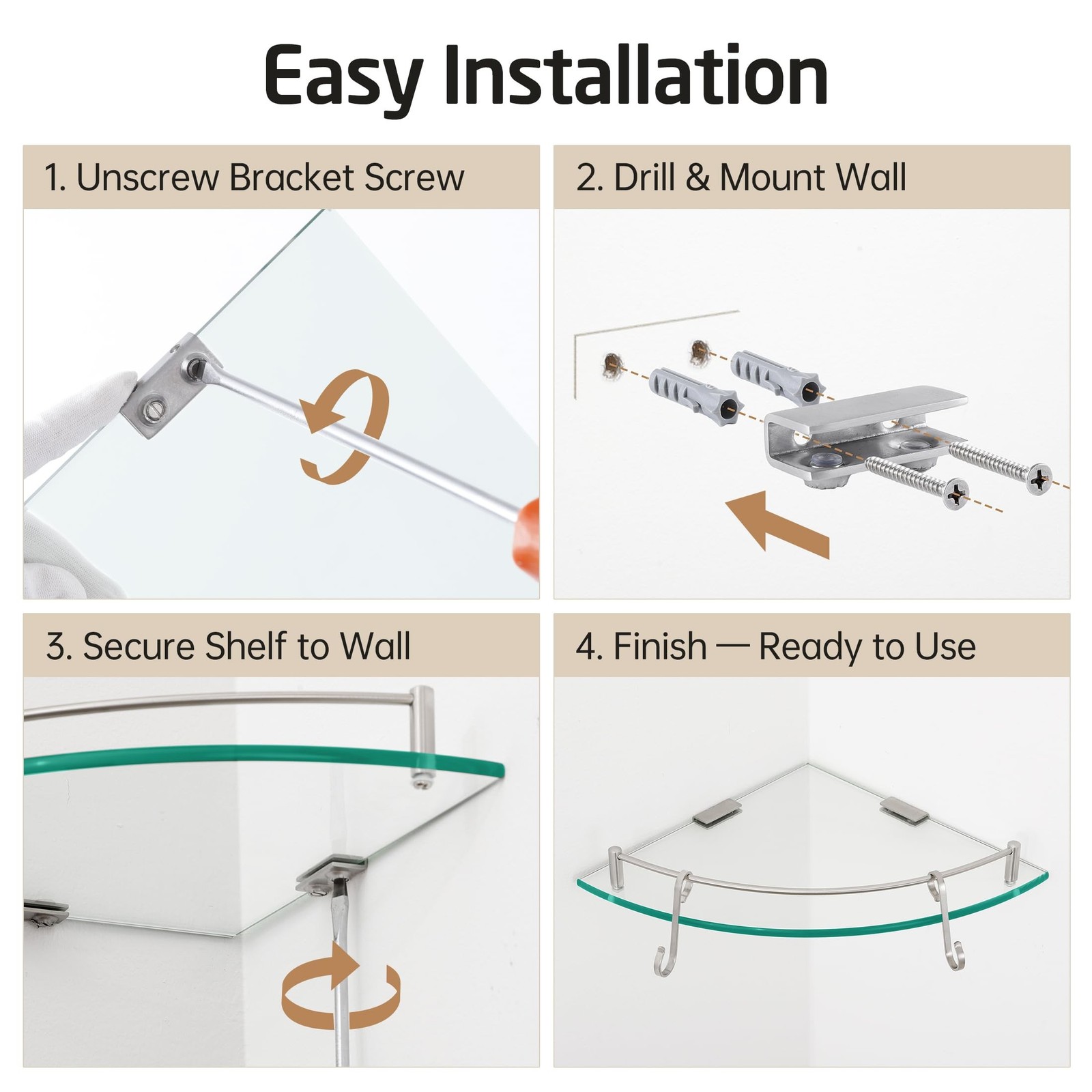 Easy Installation

1. Unscrew Bracket Screw

2. Drill & Mount Wall

3. Secure Shelf to Wall

4. Finish — Ready to Use