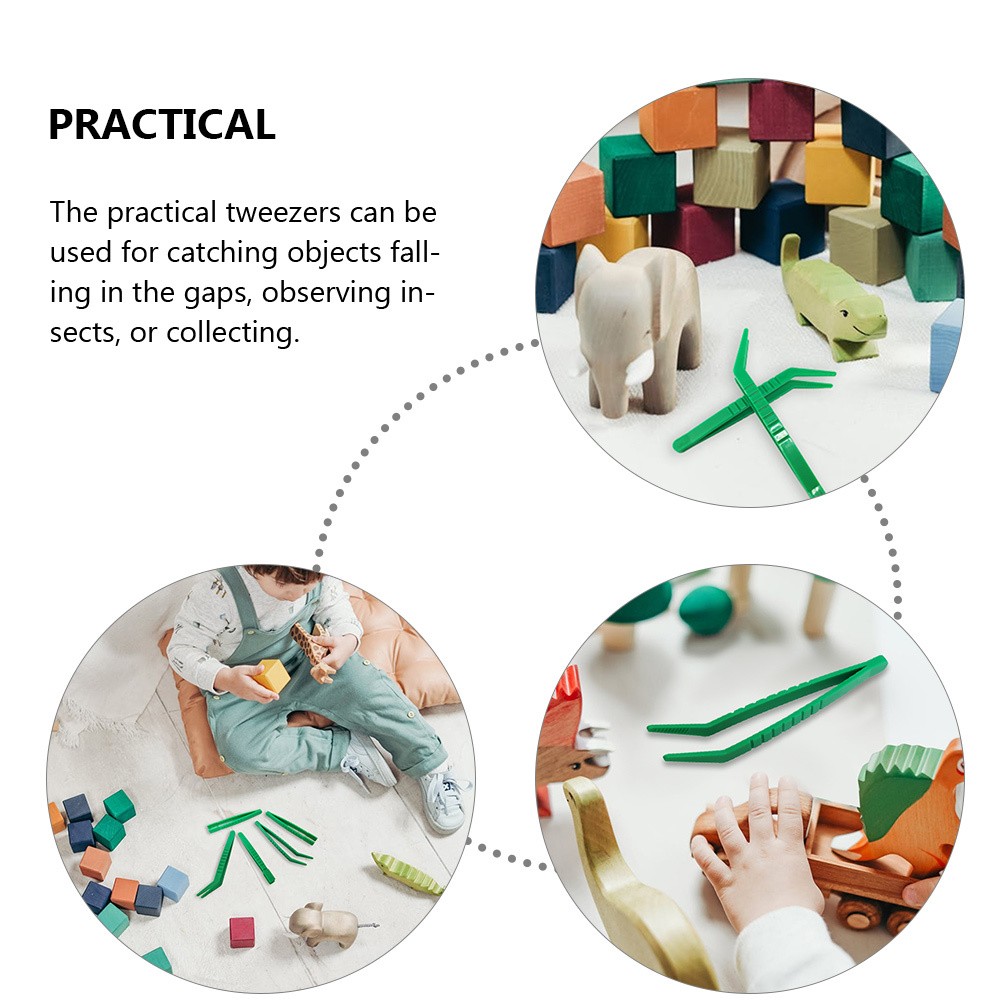 PRACTICAL

The practical tweezers can be used for catching objects falling in the gaps, observing insects, or collecting.