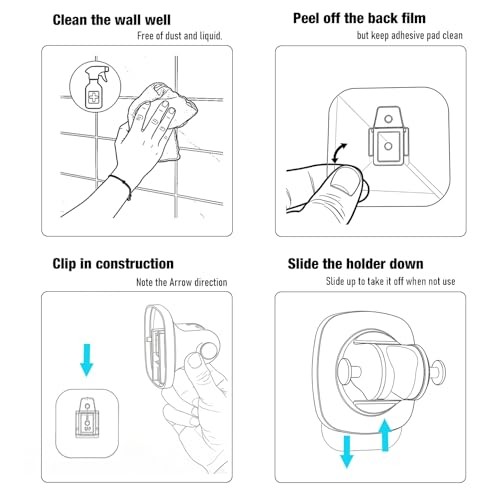 Clean the wall well
Free of dust and liquid.

Peel off the back film
but keep adhesive pad clean

Clip in construction
Note the Arrow direction

Slide the holder down
Slide up to take it off when not use