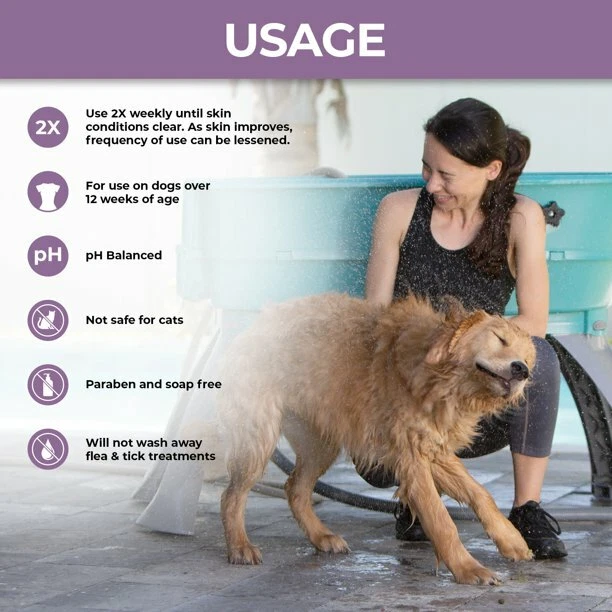 USAGE

2X

Use 2X weekly until skin conditions clear. As skin improves, frequency of use can be lessened.

For use on dogs over 12 weeks of age

pH

pH Balanced

Not safe for cats

Paraben and soap free

Will not wash away flea & tick treatments