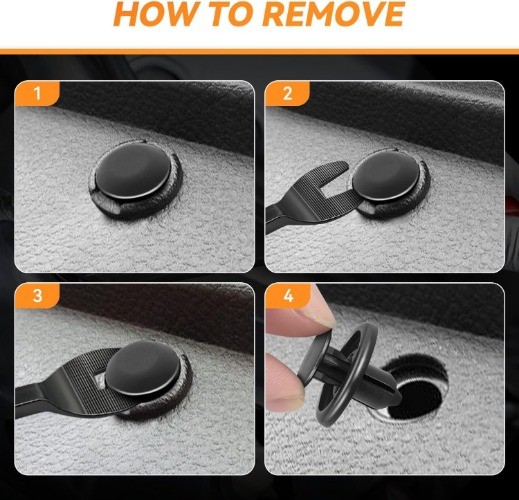 HOW TO REMOVE

1

2

3

4