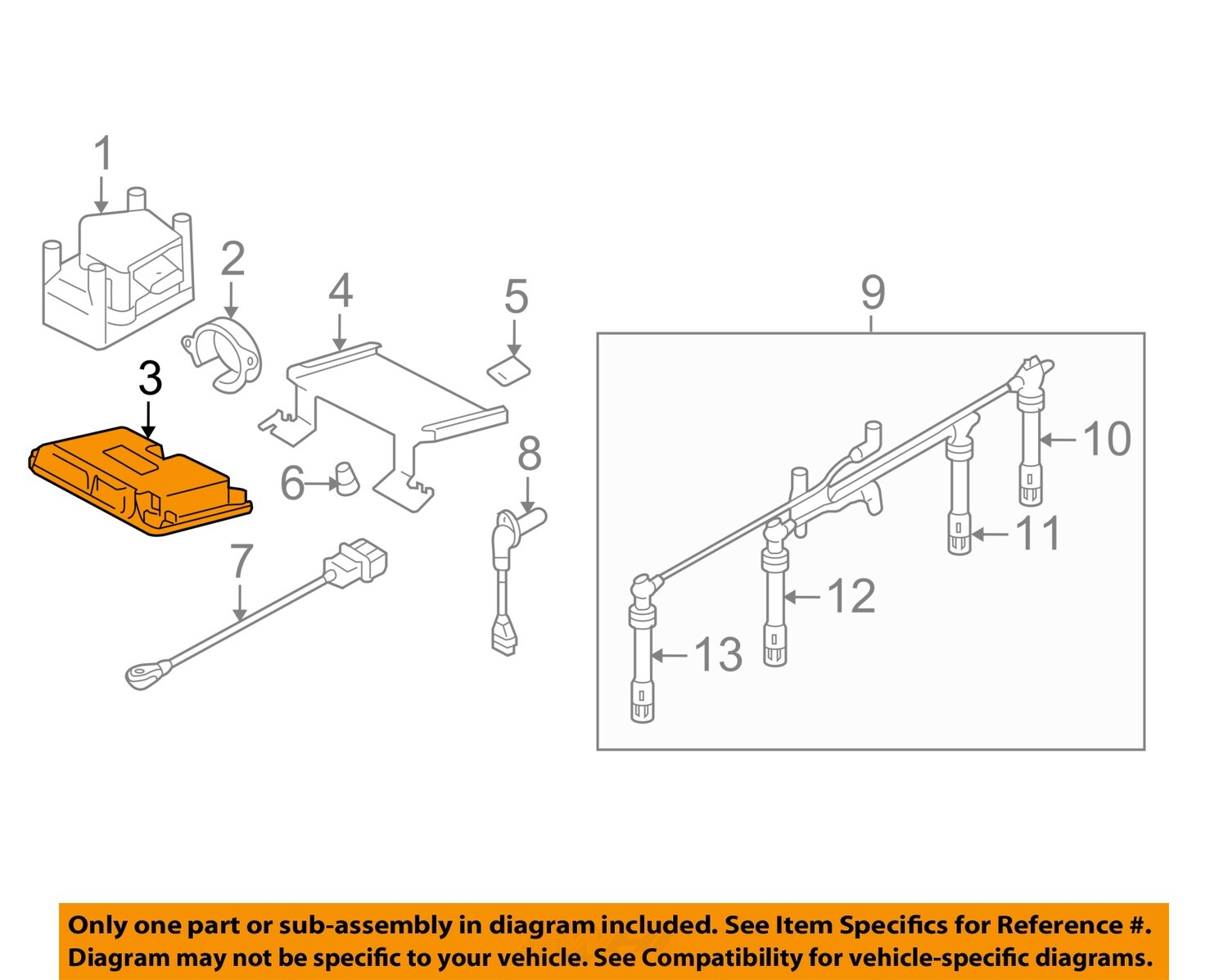 1
2
3
4
5
6
7
8
9
10
11
12
13

Only one part or sub-assembly in diagram included. See Item Specifics for Reference #.
Diagram may not be specific to your vehicle. See Compatibility for vehicle-specific diagrams.