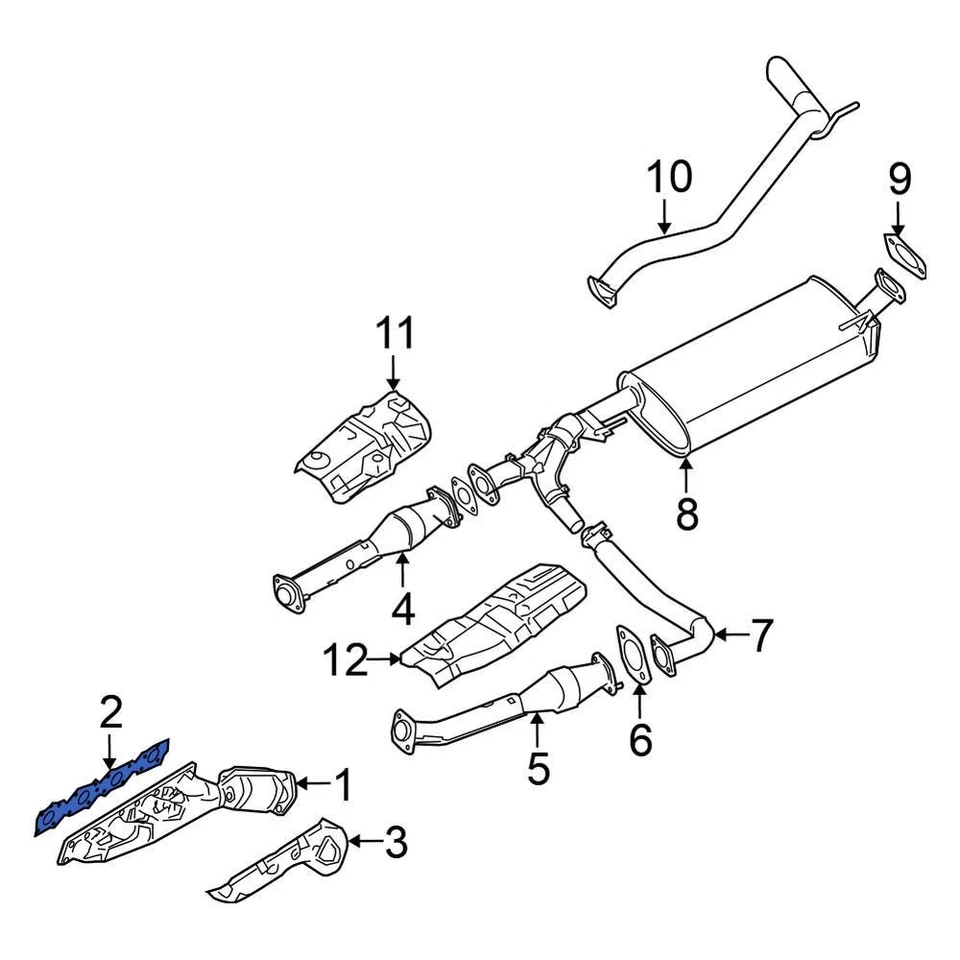 10
9
11
8
4
7
12
6
5
2
1
3