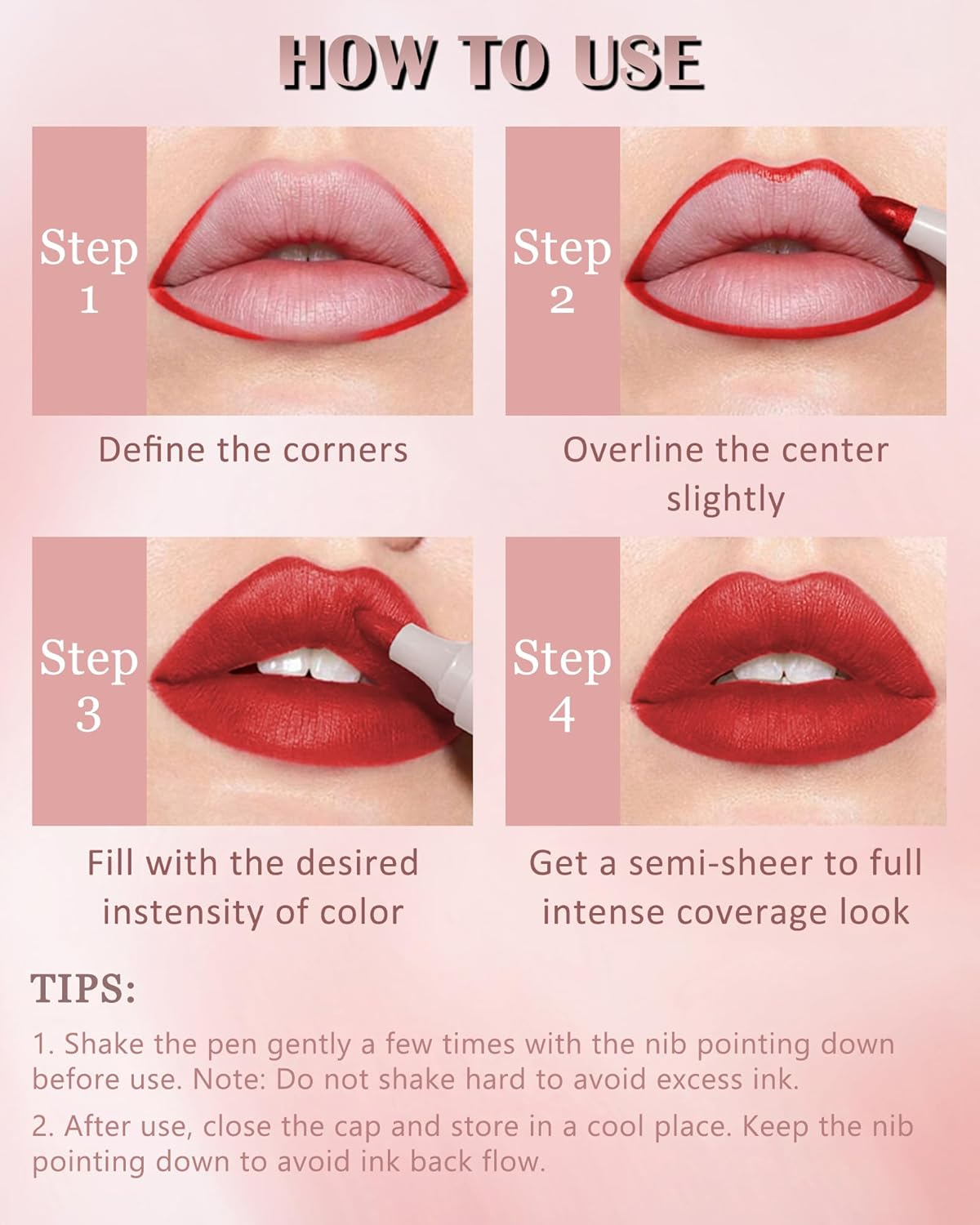 HOW TO USE

Step 1

Define the corners

Step 2

Overline the center slightly

Step 3

Fill with the desired instensity of color

Step 4

Get a semi-sheer to full intense coverage look

TIPS:

1. Shake the pen gently a few times with the nib pointing down before use. Note: Do not shake hard to avoid excess ink.

2. After use, close the cap and store in a cool place. Keep the nib pointing down to avoid ink back flow.