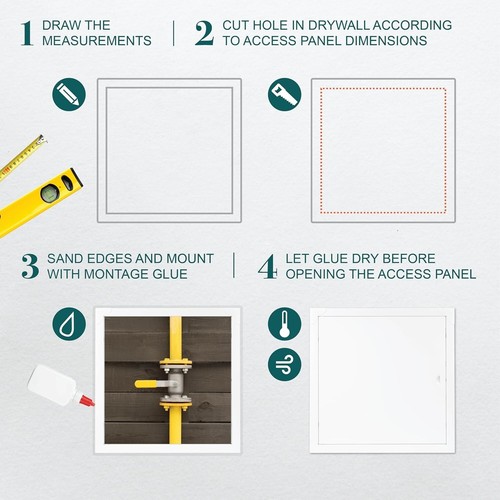 1 DRAW THE MEASUREMENTS

2 CUT HOLE IN DRYWALL ACCORDING TO ACCESS PANEL DIMENSIONS

3 SAND EDGES AND MOUNT WITH MONTAGE GLUE

4 LET GLUE DRY BEFORE OPENING THE ACCESS PANEL