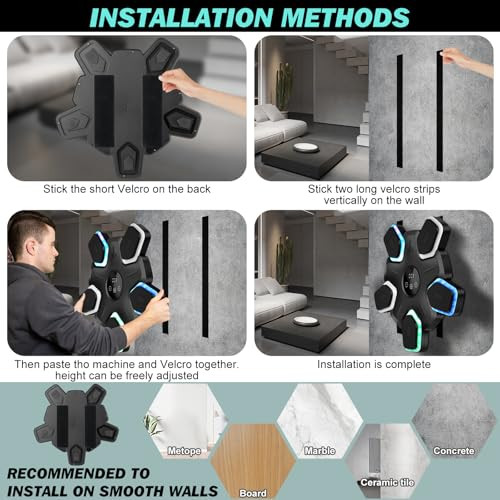 INSTALLATION METHODS

Stick the short Velcro on the back

Stick two long velcro strips vertically on the wall

Then paste tho machine and Velcro together. height can be freely adjusted

Installation is complete

RECOMMENDED TO INSTALL ON SMOOTH WALLS

Metope

Board

Marble

Ceramic tile

Concrete