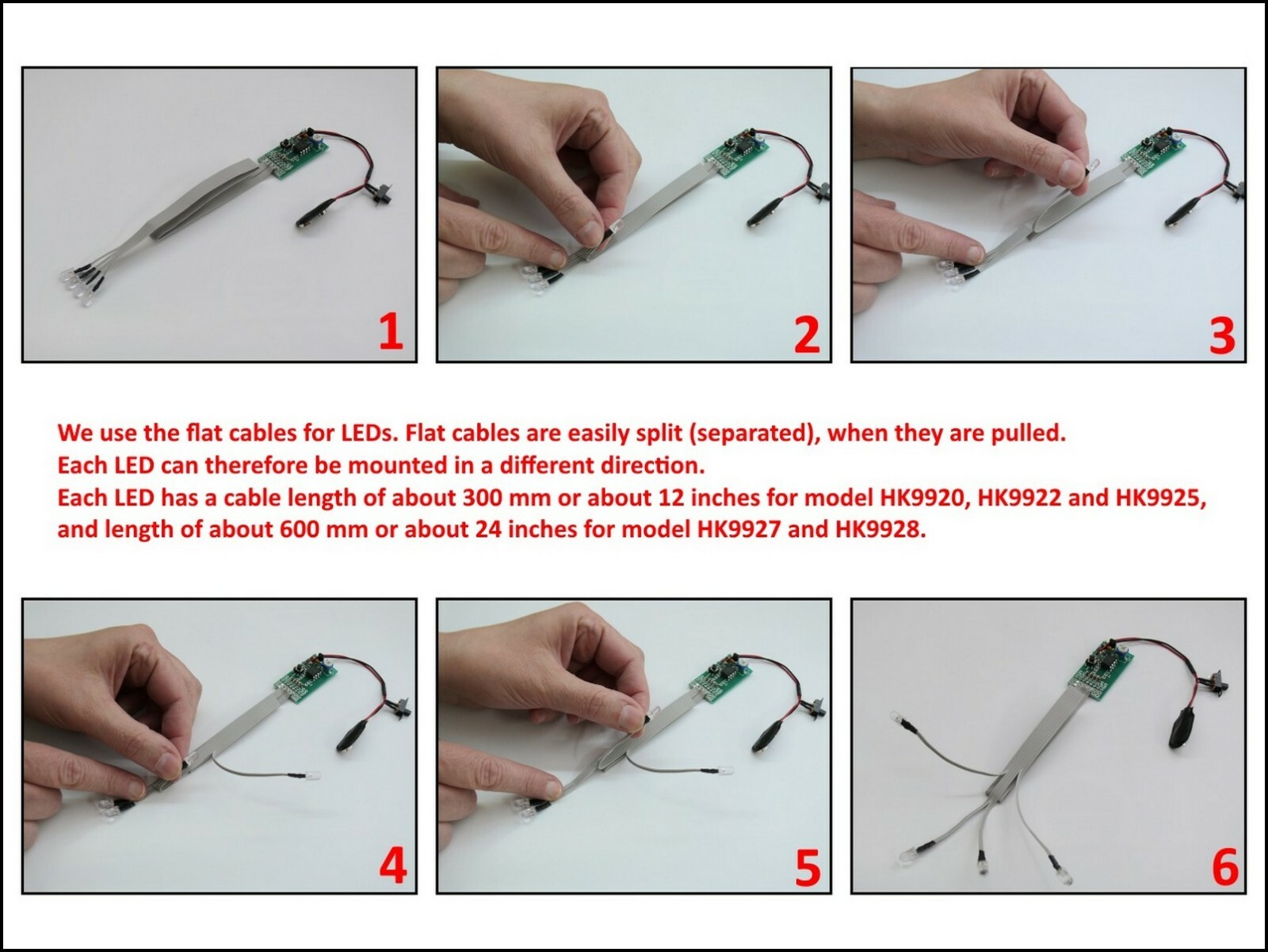 1

2

3

We use the flat cables for LEDs. Flat cables are easily split (separated), when they are pulled.
Each LED can therefore be mounted in a different direction.
Each LED has a cable length of about 300 mm or about 12 inches for model HK9920, HK9922 and HK9925, and length of about 600 mm or about 24 inches for model HK9927 and HK9928.

4

5

6