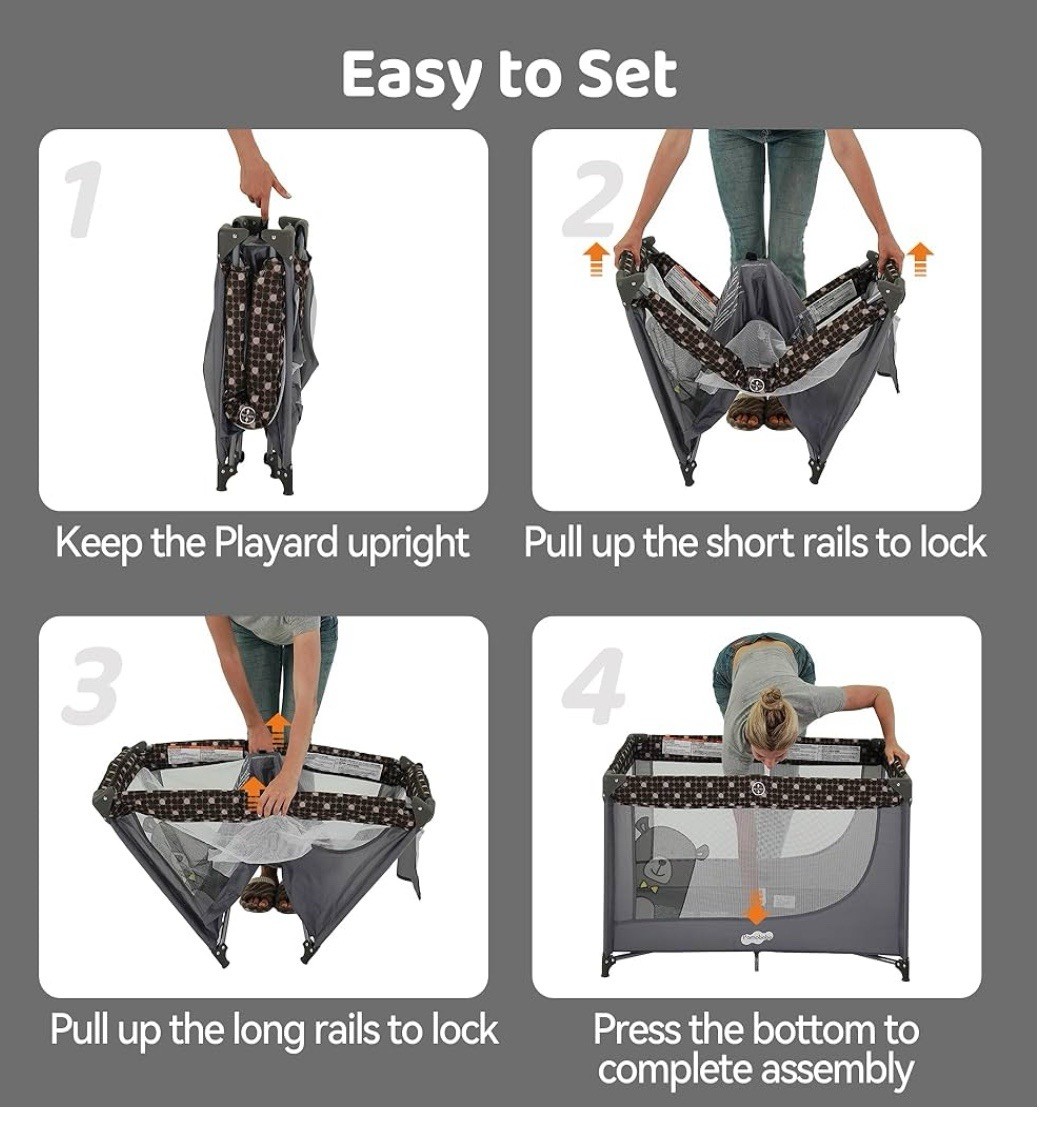 Easy to Set

1

Keep the Playard upright

2

Pull up the short rails to lock

3

Pull up the long rails to lock

4

Press the bottom to complete assembly