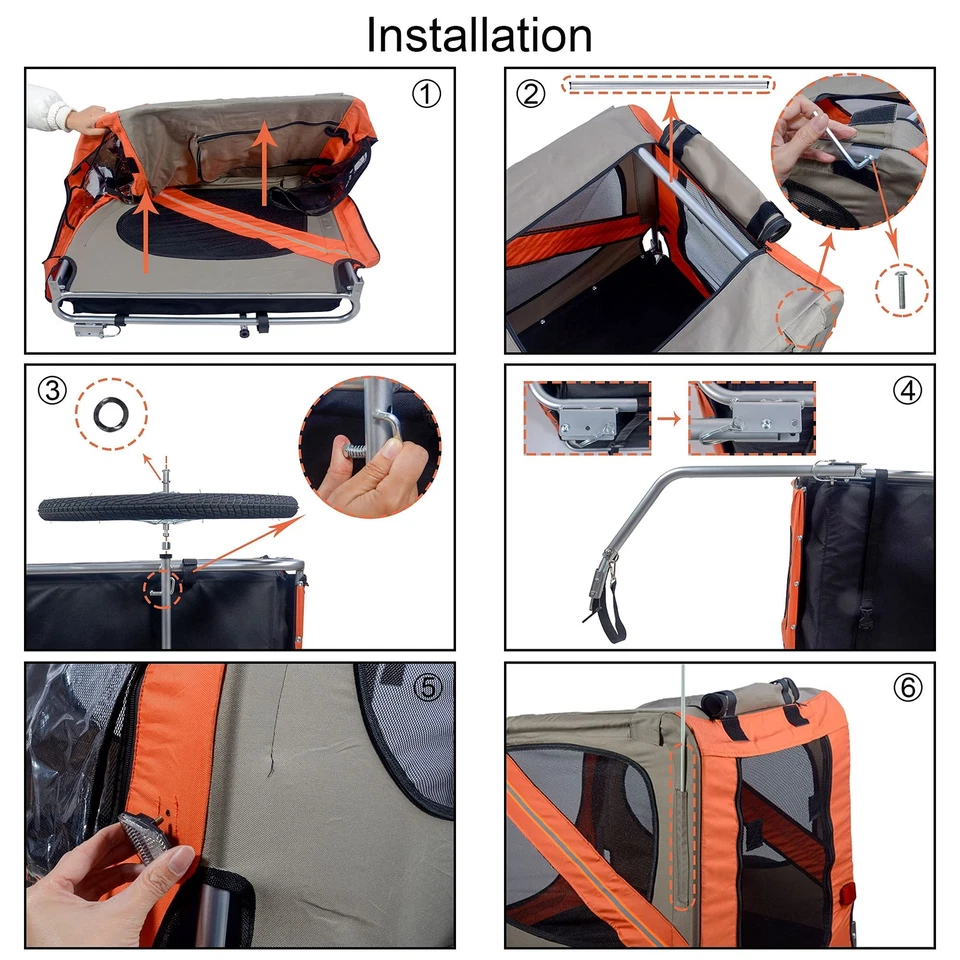 Installation

①

②

③

④

⑤

⑥