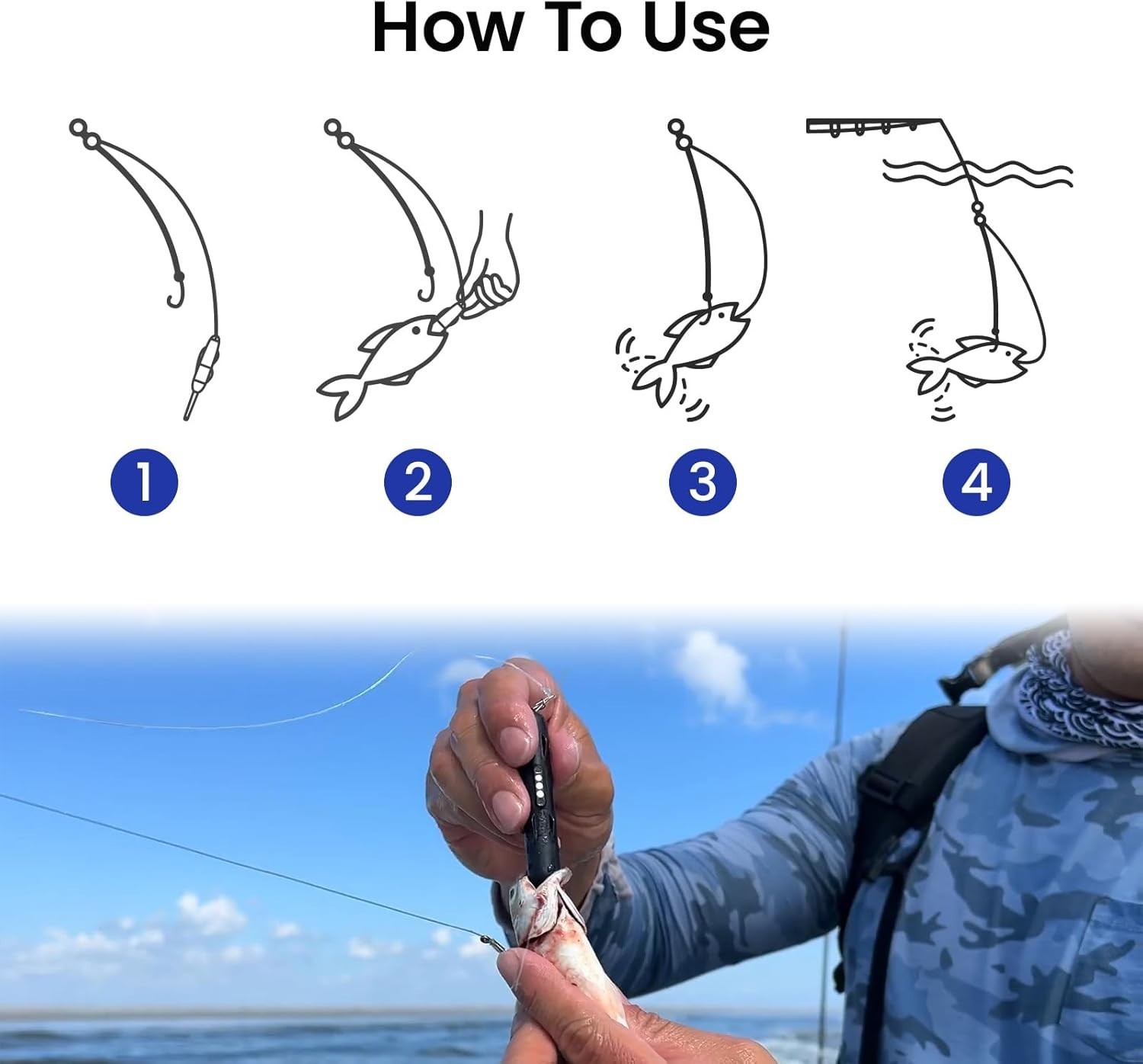 How To Use

1

2

3

4