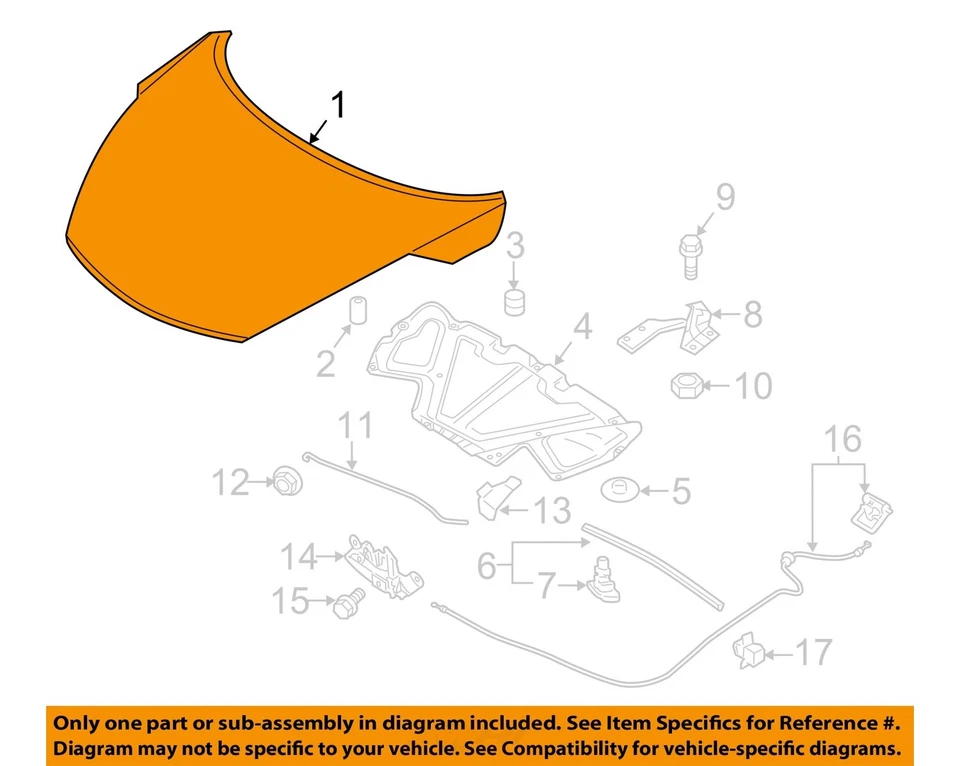 1
9
3
8
4
2
10
11
16
12
5
13
14
6
7
15
17

Only one part or sub-assembly in diagram included. See Item Specifics for Reference #.
Diagram may not be specific to your vehicle. See Compatibility for vehicle-specific diagrams.