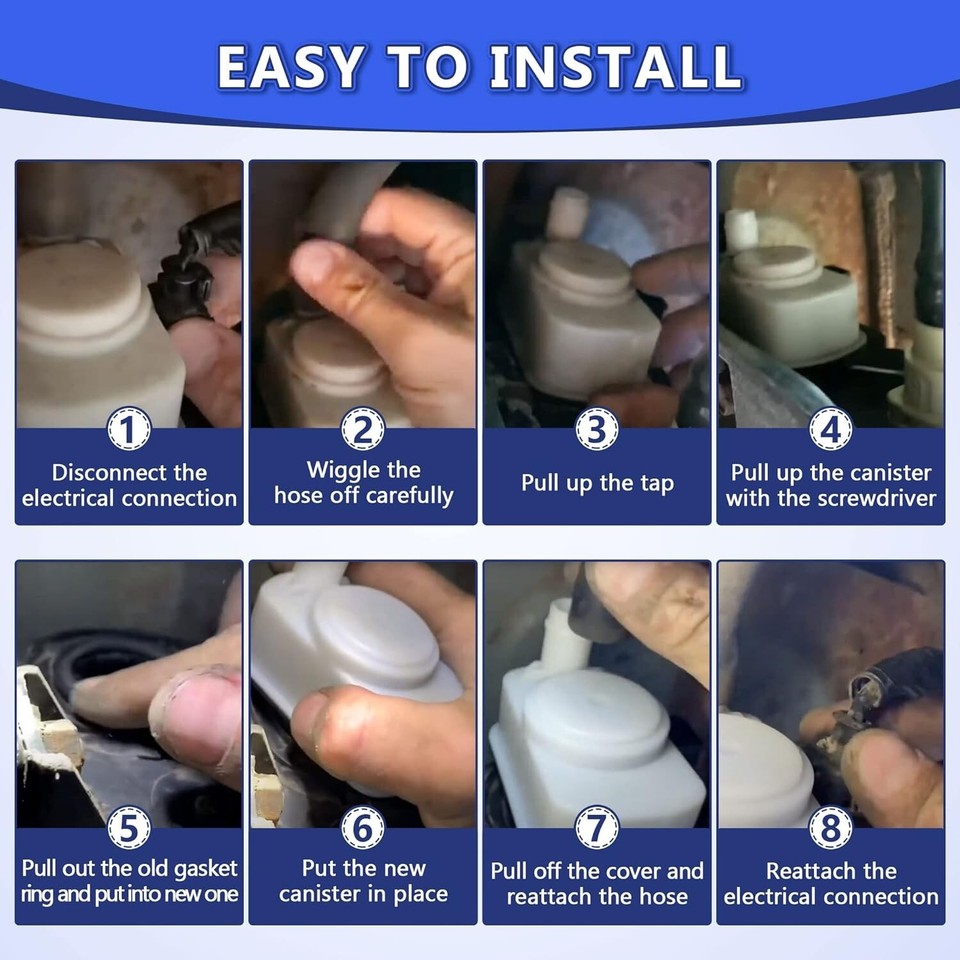 EASY TO INSTALL

1
Disconnect the electrical connection

2
Wiggle the hose off carefully

3
Pull up the tap

4
Pull up the canister with the screwdriver

5
Pull out the old gasket ring and put into new one

6
Put the new canister in place

7
Pull off the cover and reattach the hose

8
Reattach the electrical connection