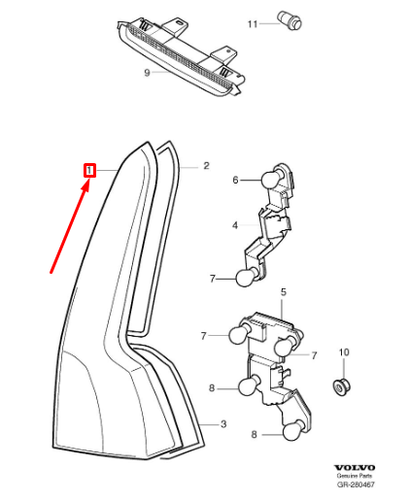 11
9
1
2
6
4
7
5
7
7
10
8
3
8
VOLVO
Genuine Parts
GR-280467